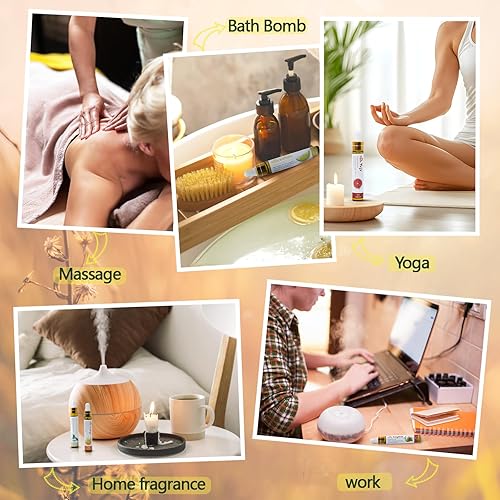 Bath Bomb

Massage

Yoga

Home fragrance

work