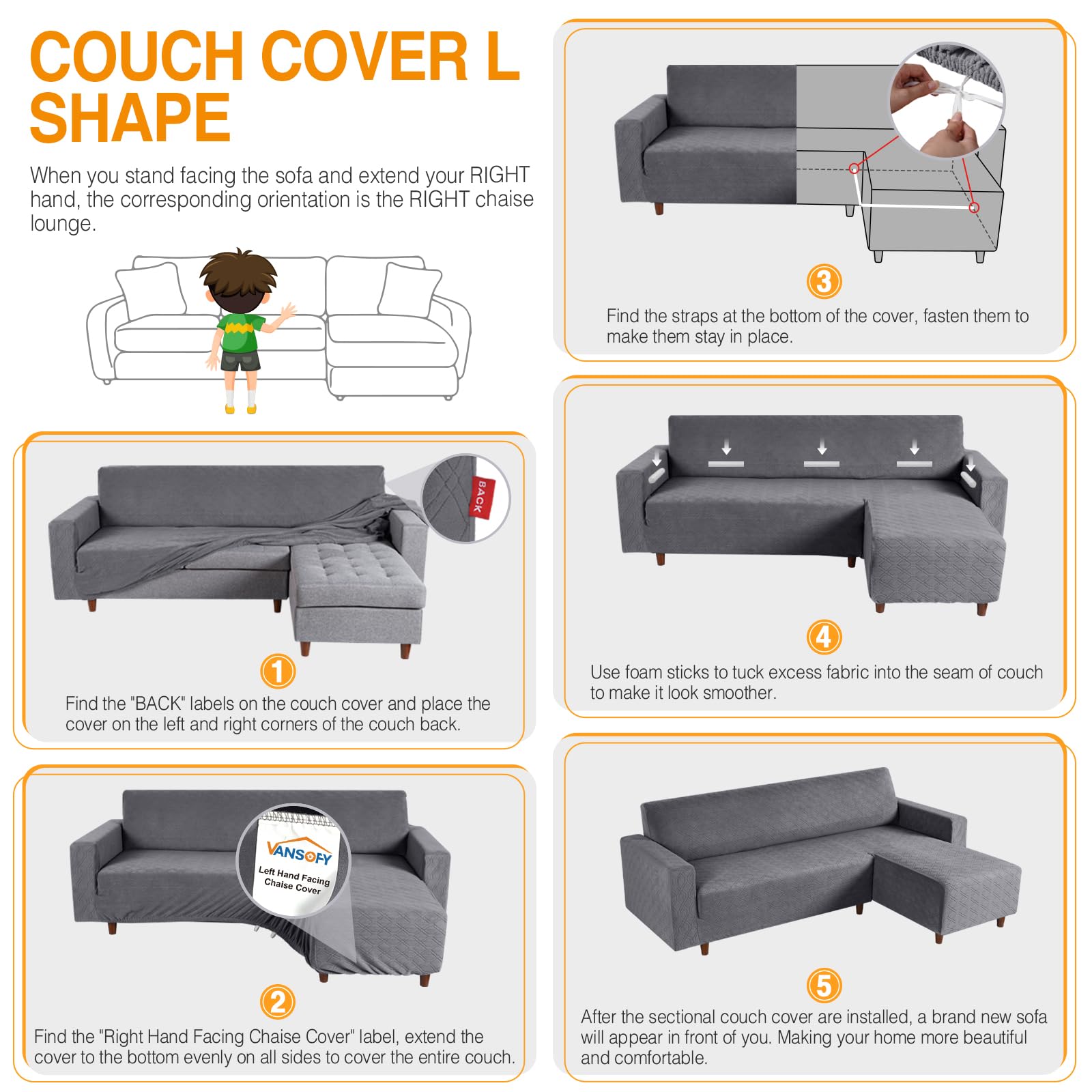 COUCH COVER L SHAPE

When you stand facing the sofa and extend your RIGHT hand, the corresponding orientation is the RIGHT chaise lounge.

BACK

1

Find the "BACK" labels on the couch cover and place the cover on the left and right corners of the couch back.

VANSOFY
Left Hand Facing Chaise Cover

2

Find the "Right Hand Facing Chaise Cover" label, extend the cover to the bottom evenly on all sides to cover the entire couch.

3

Find the straps at the bottom of the cover, fasten them to make them stay in place.

4

Use foam sticks to tuck excess fabric into the seam of couch to make it look smoother.

5

After the sectional couch cover are installed, a brand new sofa will appear in front of you. Making your home more beautiful and comfortable.