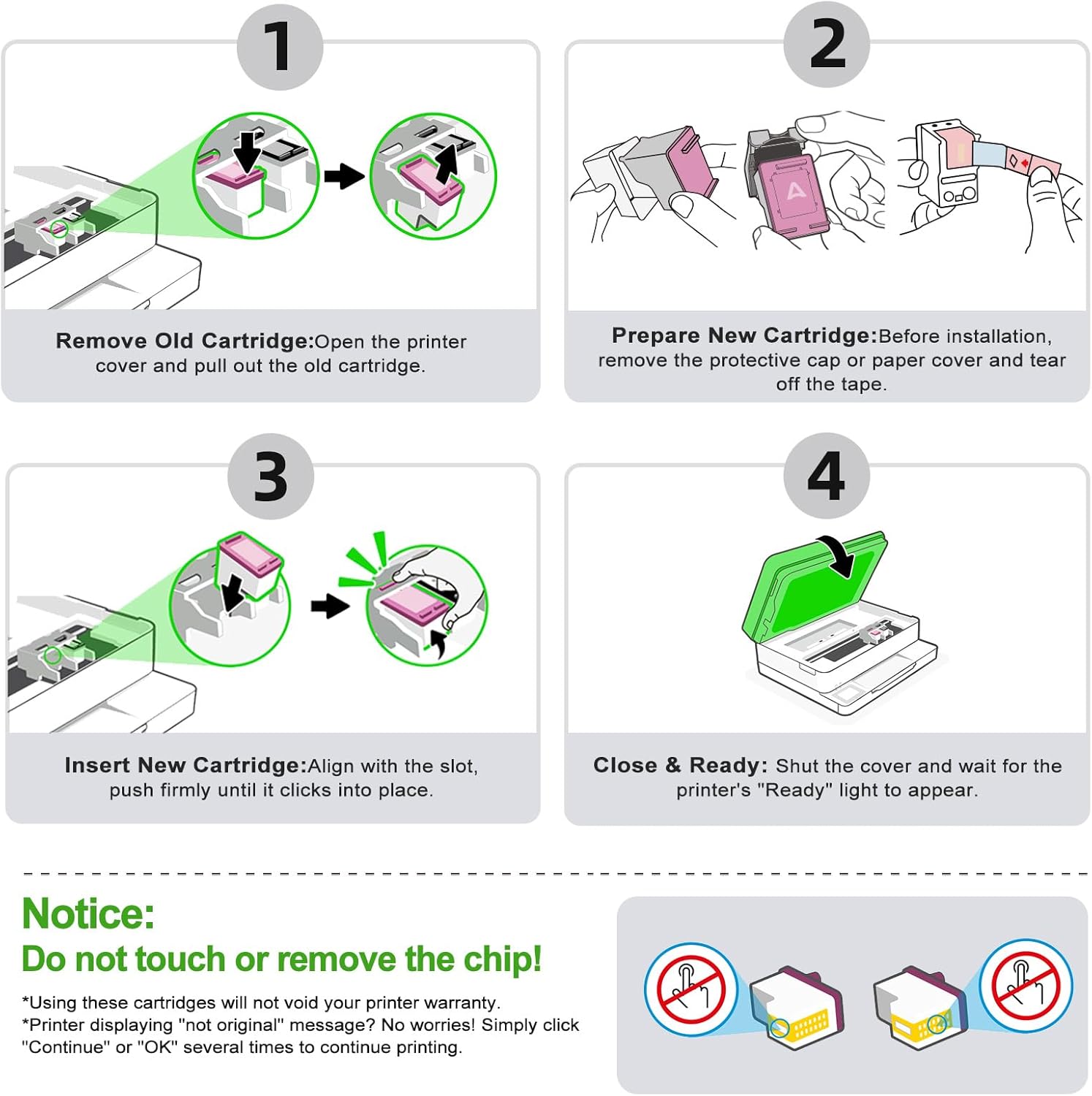 1

Remove Old Cartridge:Open the printer cover and pull out the old cartridge.

2

A

Prepare New Cartridge:Before installation, remove the protective cap or paper cover and tear off the tape.

3

Insert New Cartridge:Align with the slot, push firmly until it clicks into place.

4

Close & Ready: Shut the cover and wait for the printer's "Ready" light to appear.

Notice:
Do not touch or remove the chip!

*Using these cartridges will not void your printer warranty.
*Printer displaying "not original" message? No worries! Simply click "Continue" or "OK" several times to continue printing.