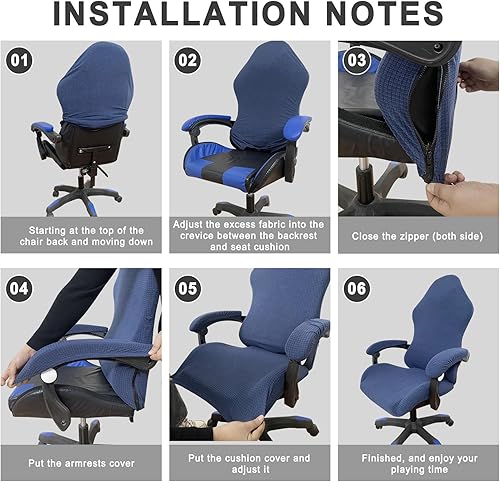 INSTALLATION NOTES

01

Starting at the top of the chair back and moving down

02

Adjust the excess fabric into the crevice between the backrest and seat cushion

03

Close the zipper (both side)

04

Put the armrests cover

05

Put the cushion cover and adjust it

06

Finished, and enjoy your playing time