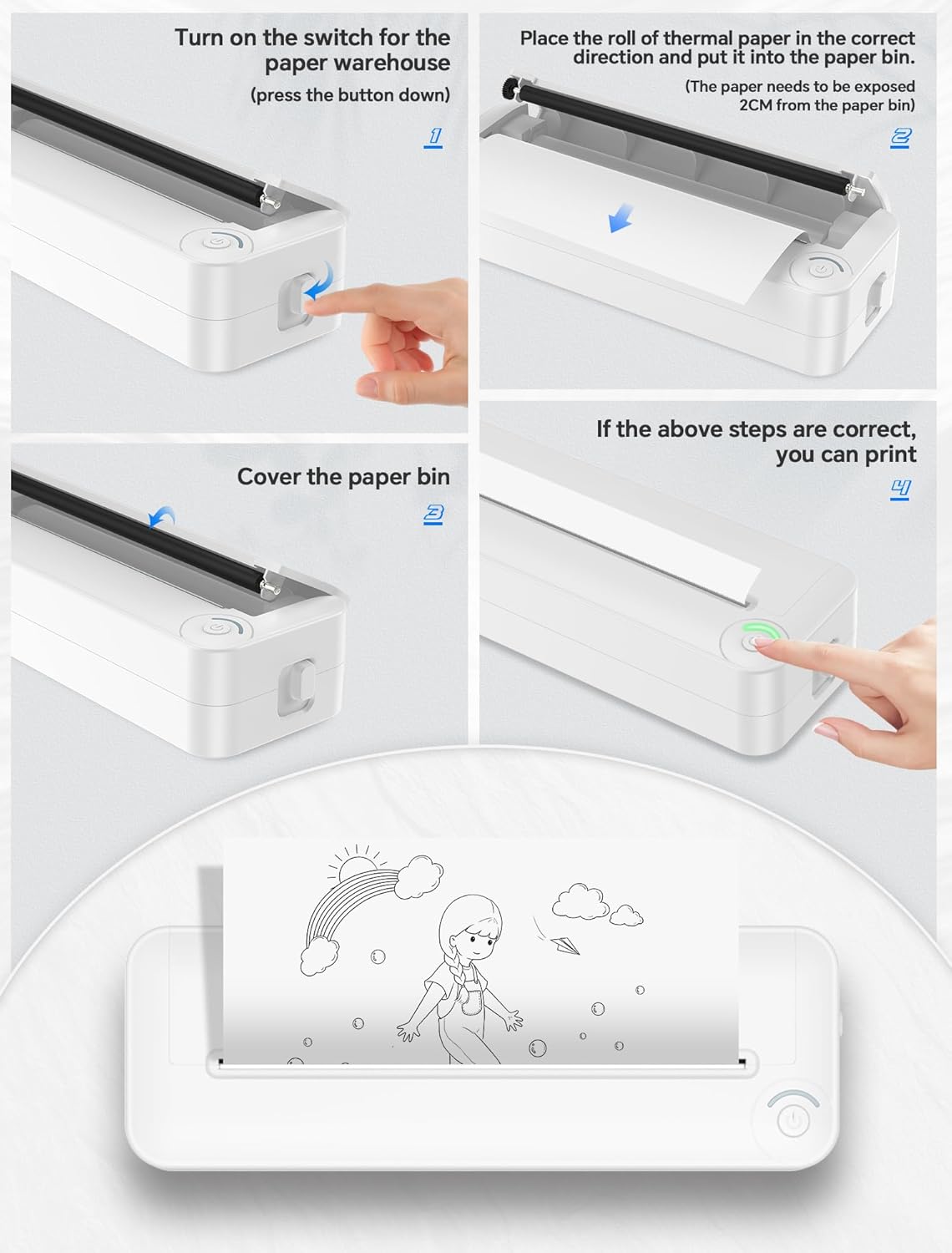 Turn on the switch for the paper warehouse

(press the button down)

1

Place the roll of thermal paper in the correct direction and put it into the paper bin.

(The paper needs to be exposed 2CM from the paper bin)

2

Cover the paper bin

3

If the above steps are correct, you can print

4