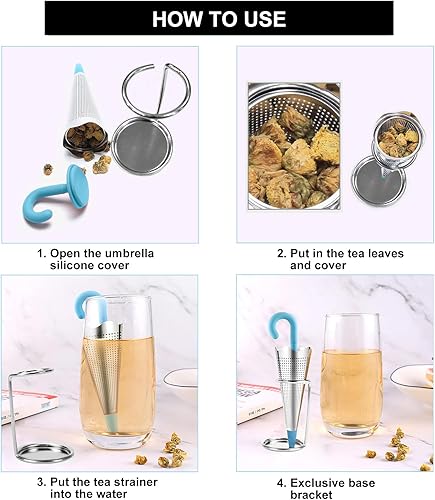 HOW TO USE

1. Open the umbrella silicone cover

2. Put in the tea leaves and cover

3. Put the tea strainer into the water

4. Exclusive base bracket