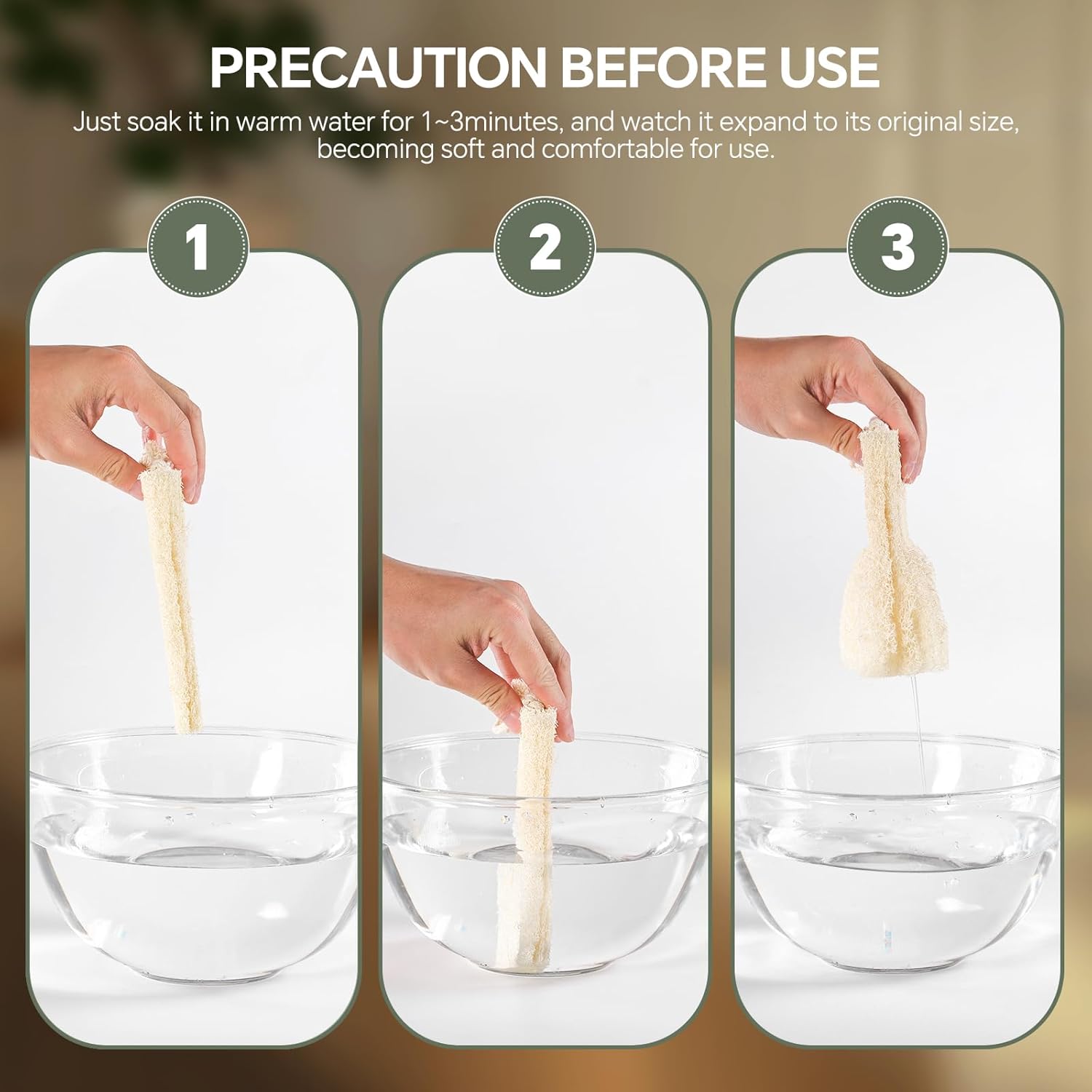 PRECAUTION BEFORE USE

Just soak it in warm water for 1~3minutes, and watch it expand to its original size, becoming soft and comfortable for use.

1

2

3