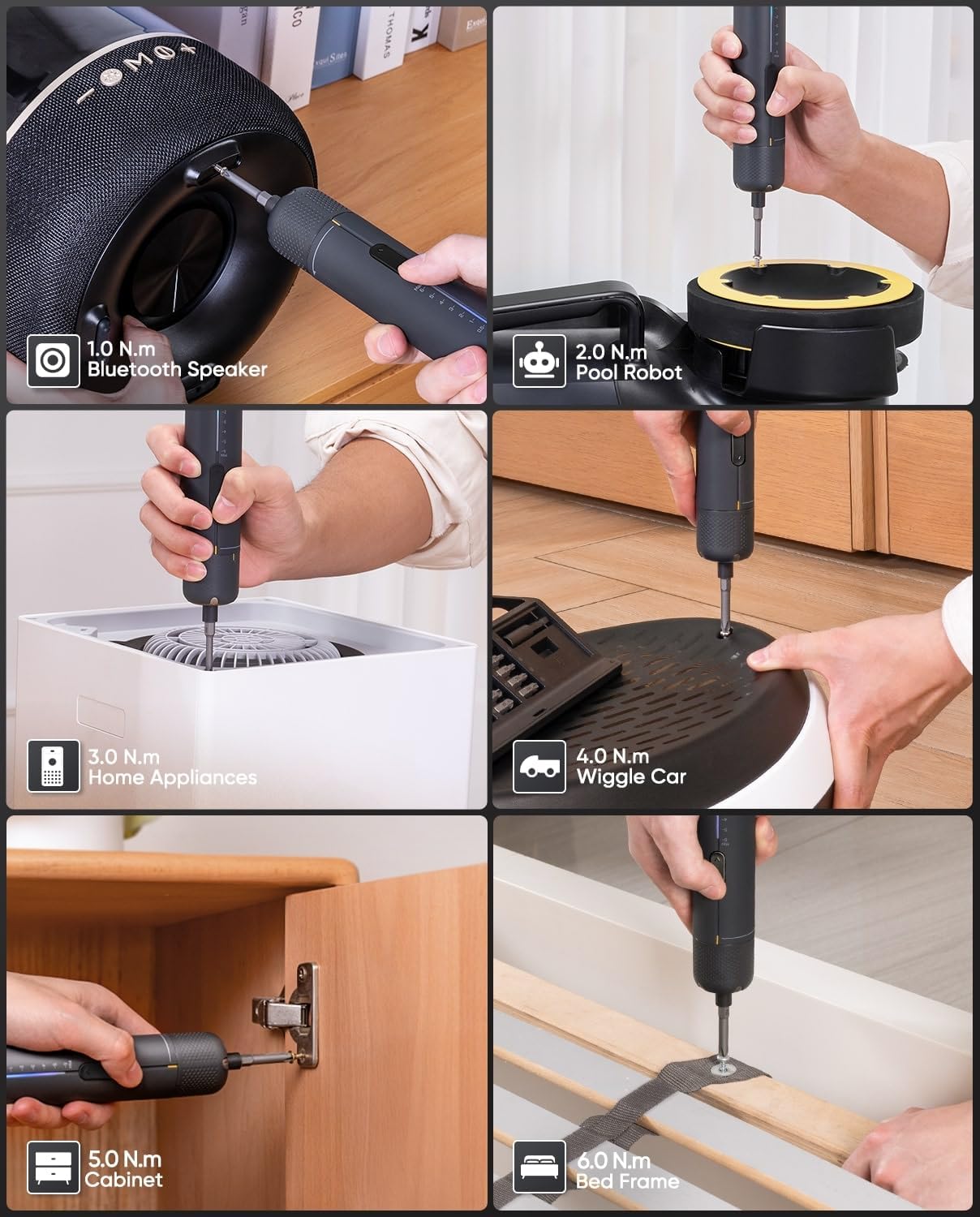 1.0 N.m
Bluetooth Speaker

2.0 N.m
Pool Robot

3.0 N.m
Home Appliances

4.0 N.m
Wiggle Car

5.0 N.m
Cabinet

6.0 N.m
Bed Frame