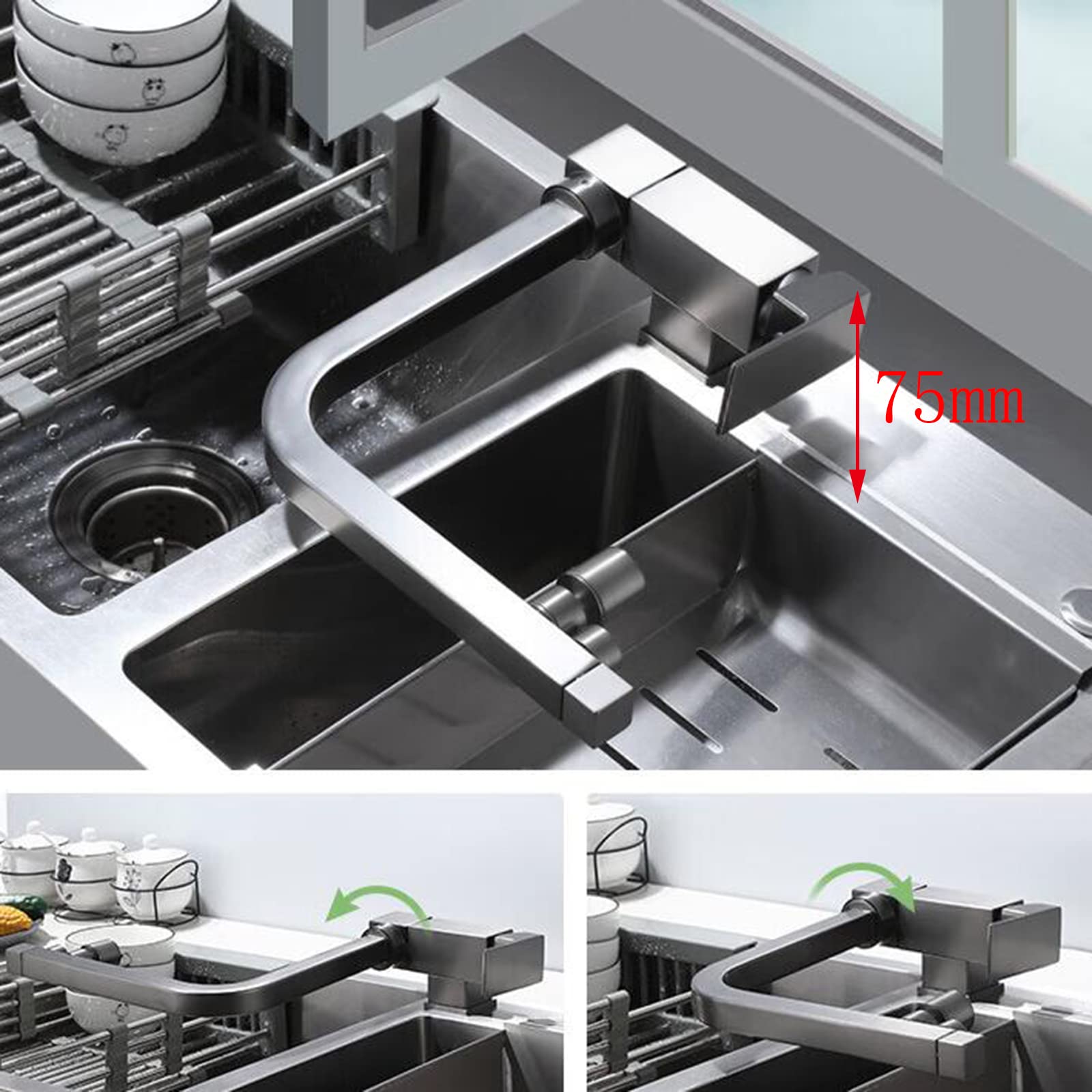 75mm