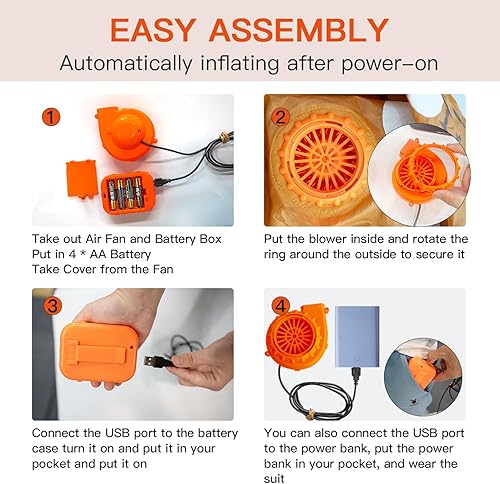 EASY ASSEMBLY
Automatically inflating after power-on

1

Take out Air Fan and Battery Box
Put in 4 * AA Battery
Take Cover from the Fan

2

Put the blower inside and rotate the ring around the outside to secure it

3

Connect the USB port to the battery case turn it on and put it in your pocket and put it on

4

You can also connect the USB port to the power bank, put the power bank in your pocket, and wear the suit