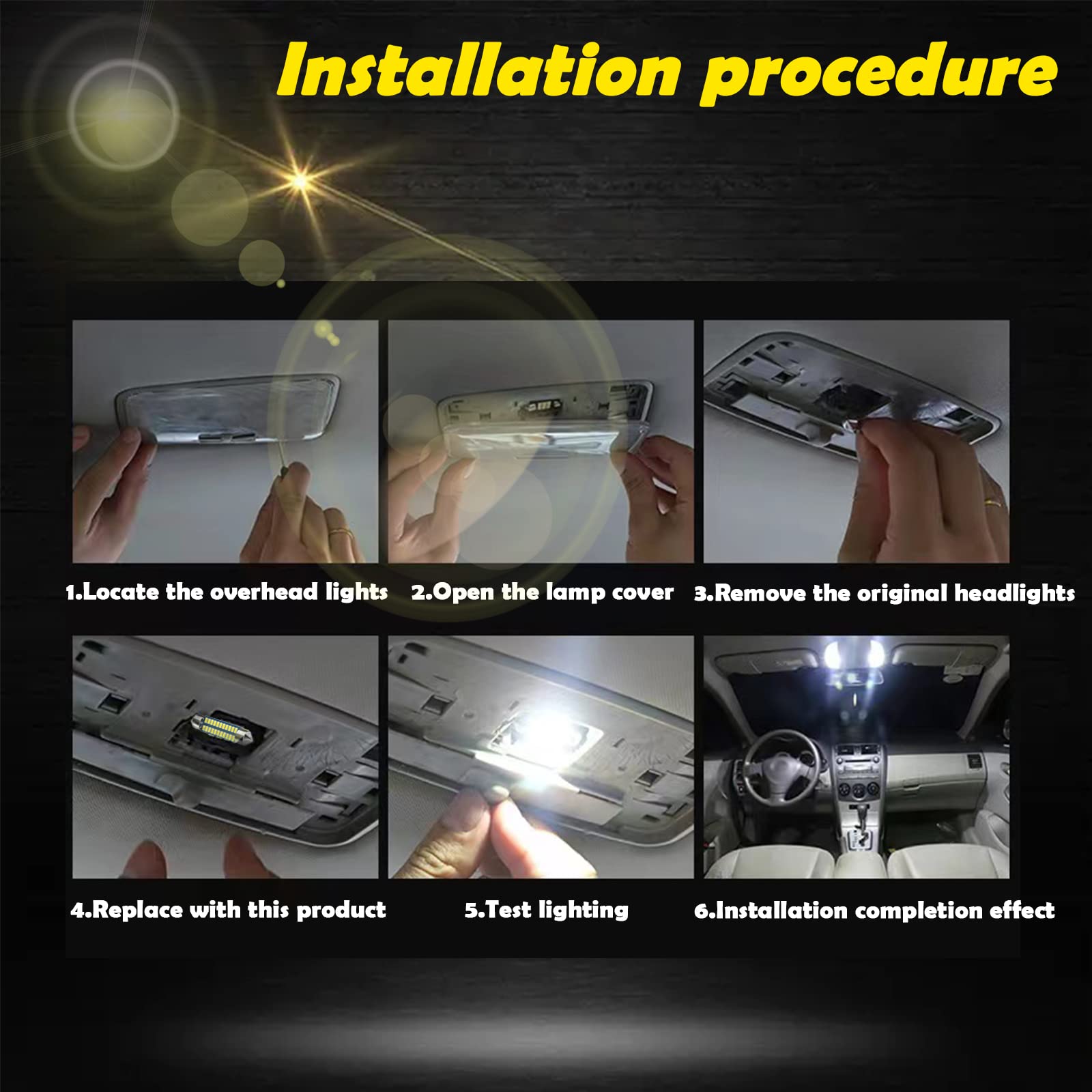 Installation procedure

1.Locate the overhead lights

2.Open the lamp cover

3.Remove the original headlights

4.Replace with this product

5.Test lighting

6.Installation completion effect