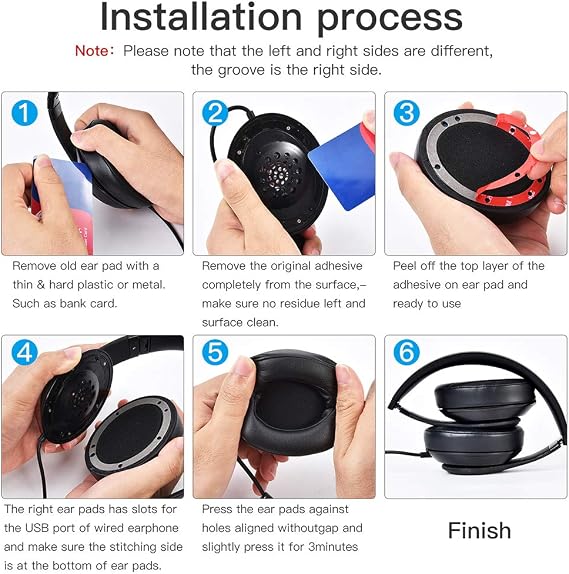 Installation process

Note: Please note that the left and right sides are different, the groove is the right side.

1

Remove old ear pad with a thin & hard plastic or metal. Such as bank card.

2

Remove the original adhesive completely from the surface,– make sure no residue left and surface clean.

3

Peel off the top layer of the adhesive on ear pad and ready to use

4

The right ear pads has slots for the USB port of wired earphone and make sure the stitching side is at the bottom of ear pads.

5

Press the ear pads against holes aligned withoutgap and slightly press it for 3minutes

6

Finish