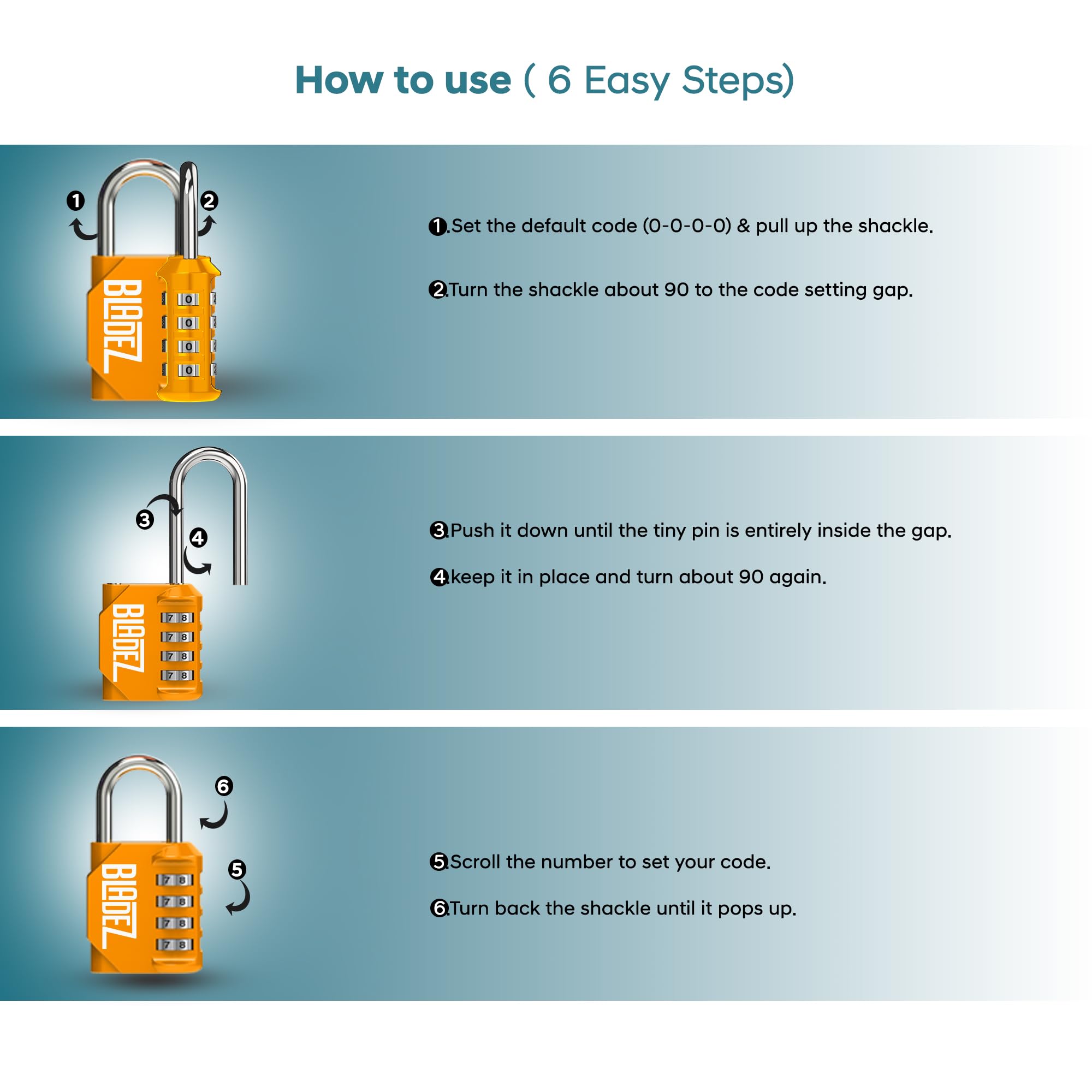 How to use ( 6 Easy Steps)

1 2

BLADEZ

0
0
0
0

1.Set the default code (0-0-0-0) & pull up the shackle.

2.Turn the shackle about 90 to the code setting gap.

3 4

BLADEZ

7 8
7 8
7 8
7 8

3.Push it down until the tiny pin is entirely inside the gap.

4.keep it in place and turn about 90 again.

6 5

BLADEZ

7 8
7 8
7 8
7 8

5.Scroll the number to set your code.

6.Turn back the shackle until it pops up.