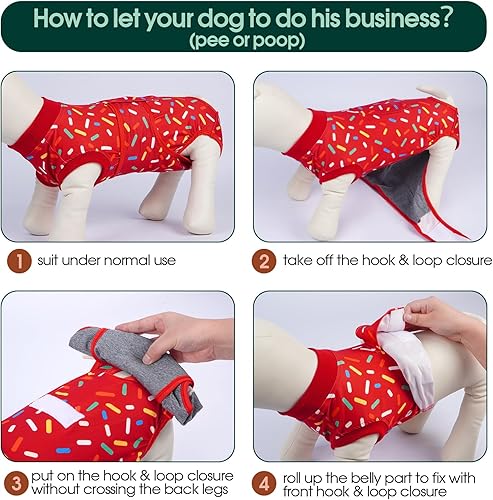 How to let your dog to do his business?
(pee or poop)

1 suit under normal use

2 take off the hook & loop closure

3 put on the hook & loop closure without crossing the back legs

4 roll up the belly part to fix with front hook & loop closure