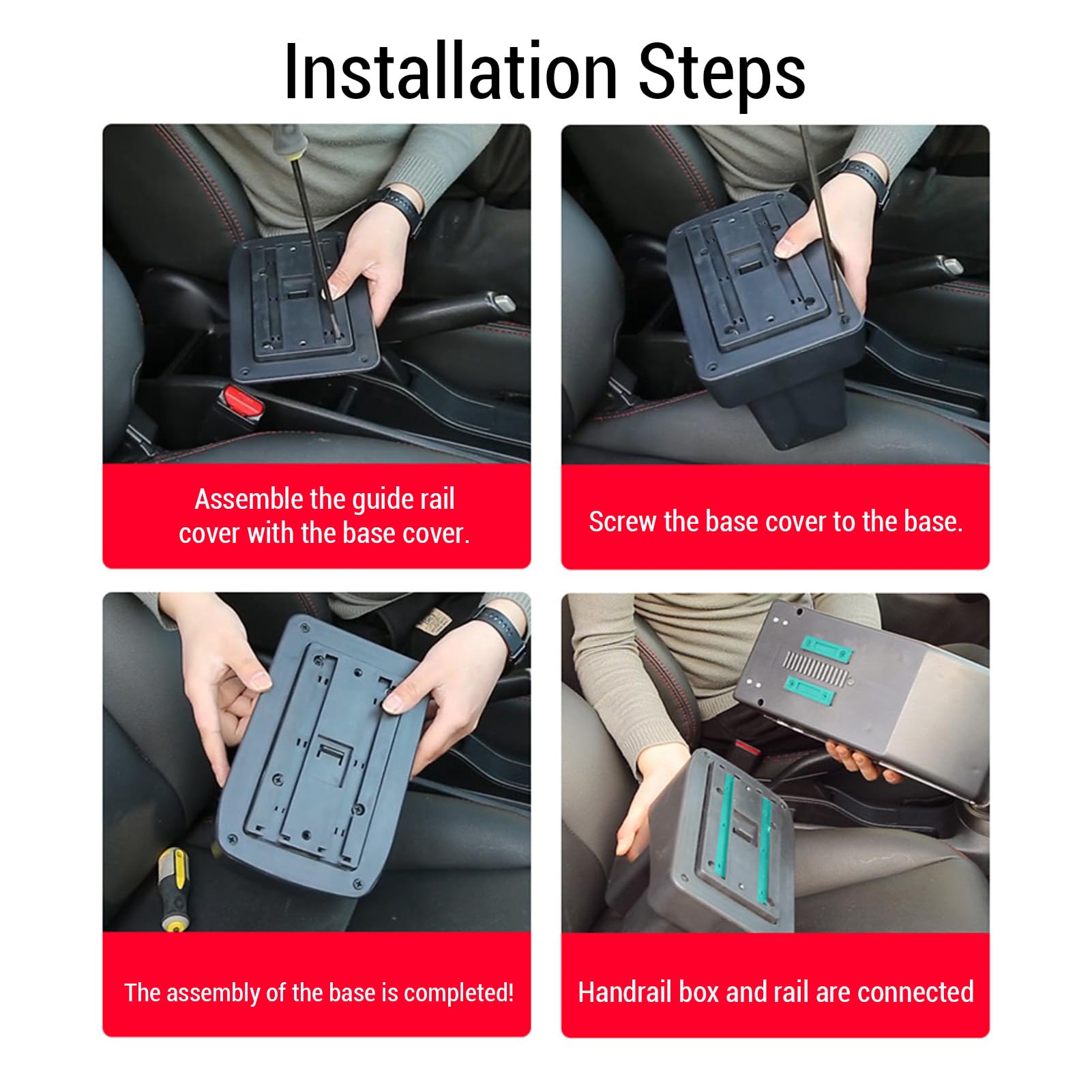 Installation Steps

Assemble the guide rail cover with the base cover.

Screw the base cover to the base.

The assembly of the base is completed!

Handrail box and rail are connected