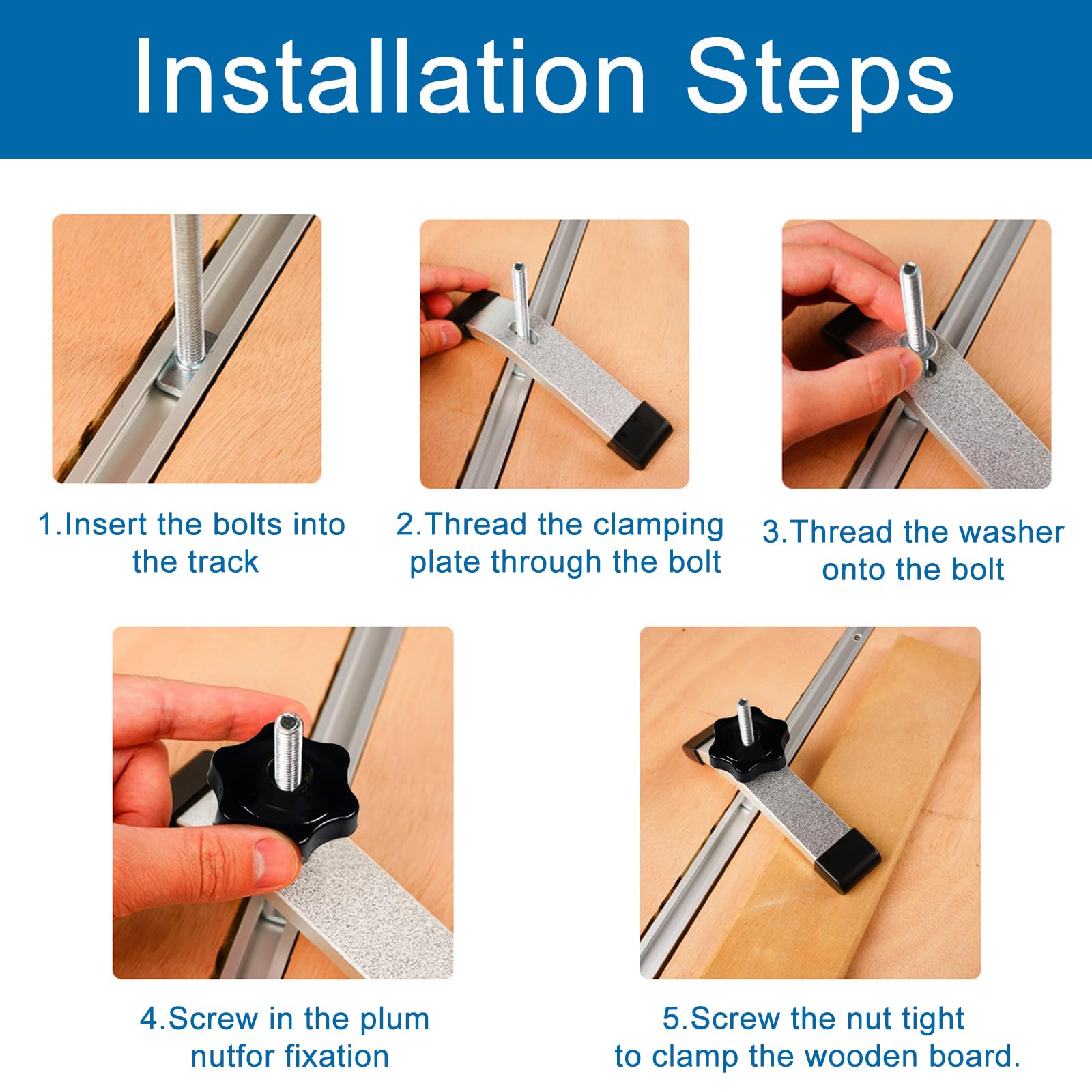 Installation Steps

1.Insert the bolts into the track

2.Thread the clamping plate through the bolt

3.Thread the washer onto the bolt

4.Screw in the plum nutfor fixation

5.Screw the nut tight to clamp the wooden board.