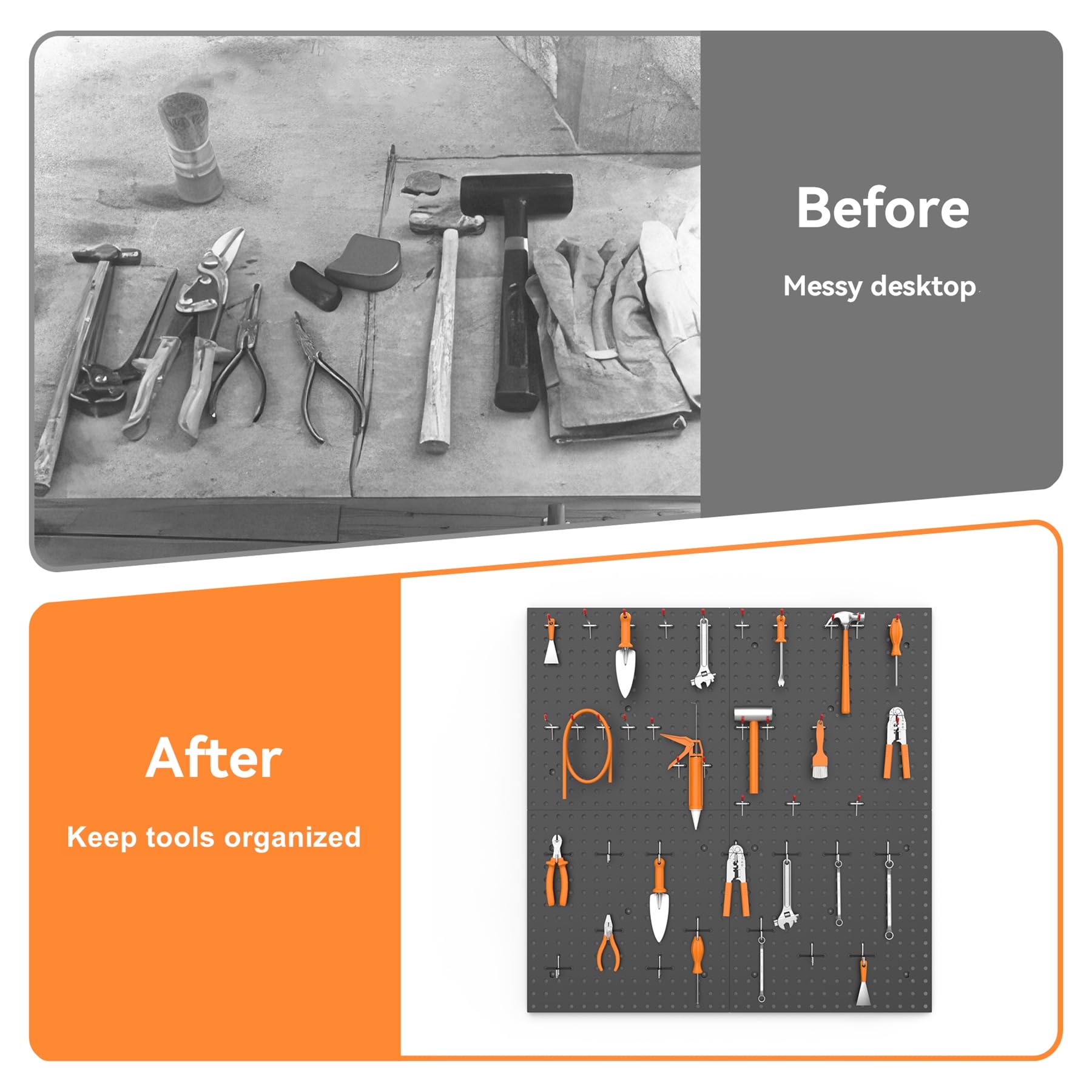 Before

Messy desktop

After

Keep tools organized