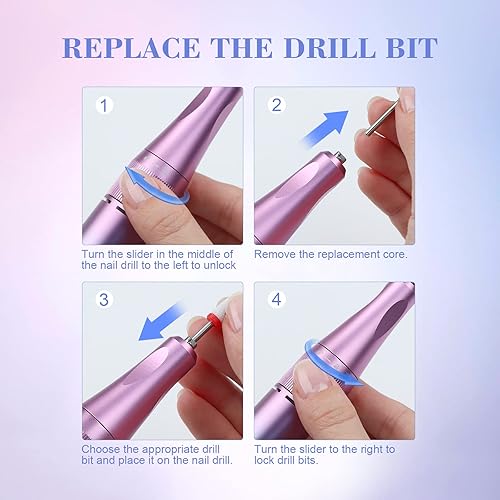 REPLACE THE DRILL BIT

1

Turn the slider in the middle of the nail drill to the left to unlock

2

Remove the replacement core.

3

Choose the appropriate drill bit and place it on the nail drill.

4

Turn the slider to the right to lock drill bits.