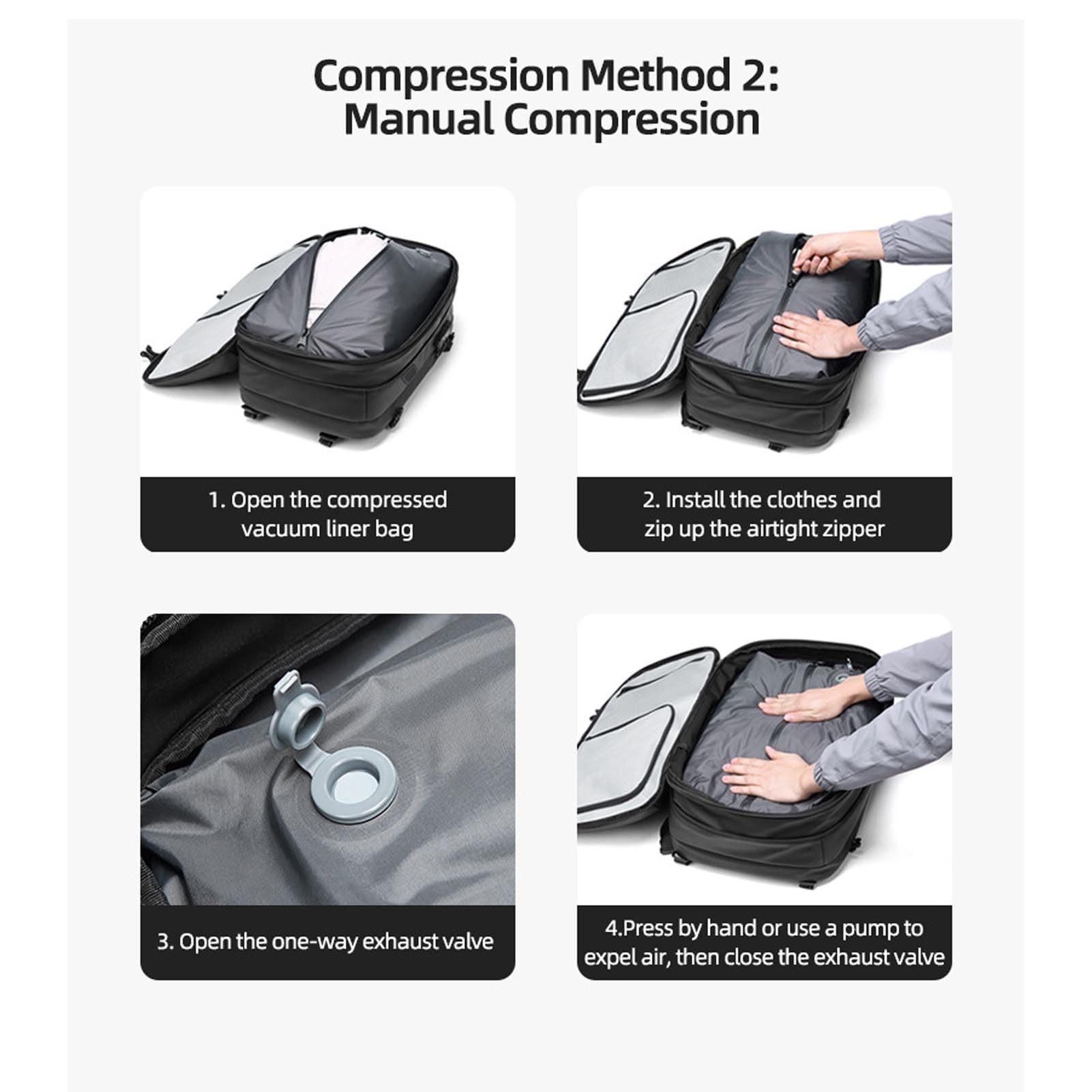 Compression Method 2:
Manual Compression

1. Open the compressed vacuum liner bag

2. Install the clothes and zip up the airtight zipper

3. Open the one-way exhaust valve

4.Press by hand or use a pump to expel air, then close the exhaust valve