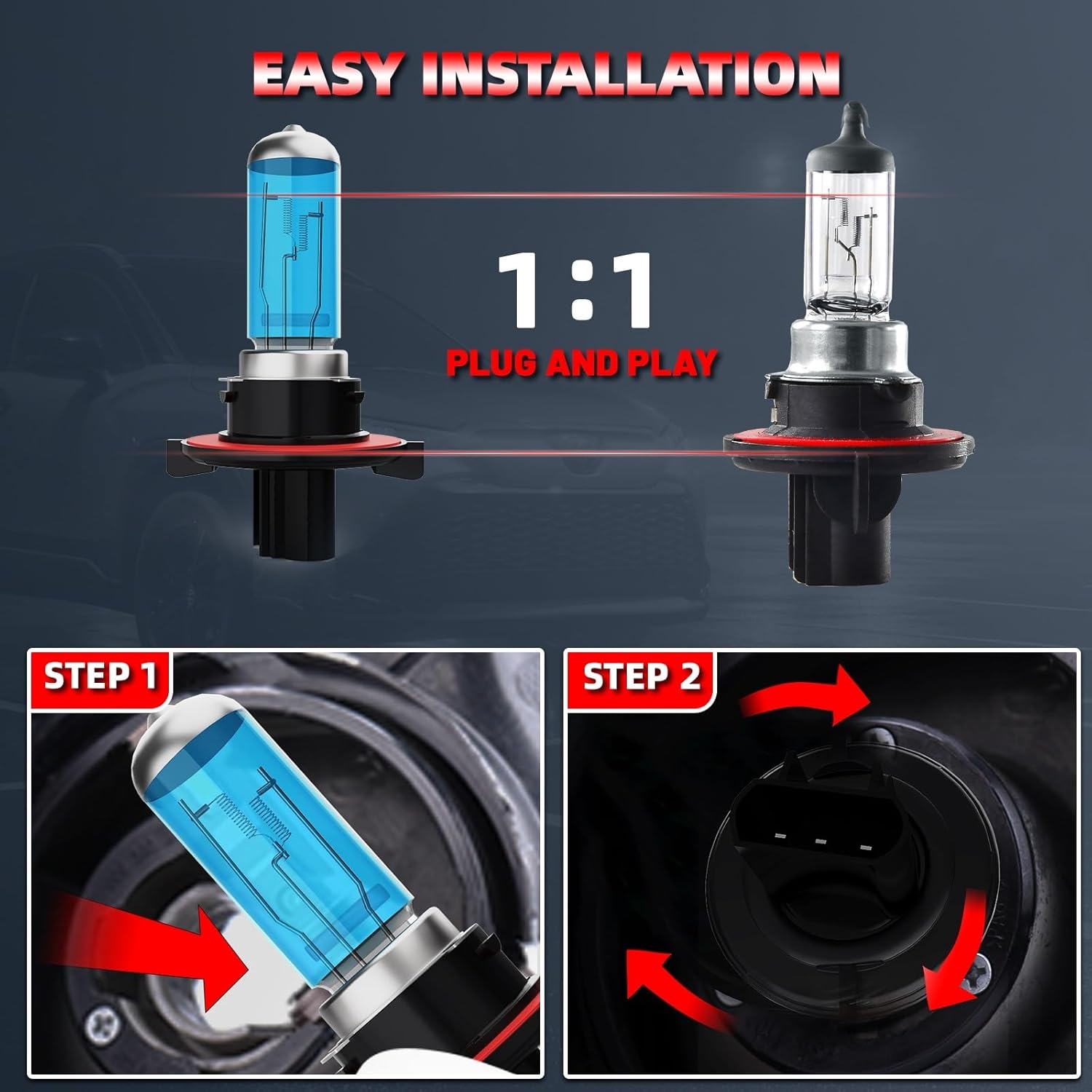 EASY INSTALLATION

1:1

PLUG AND PLAY

STEP 1

STEP 2