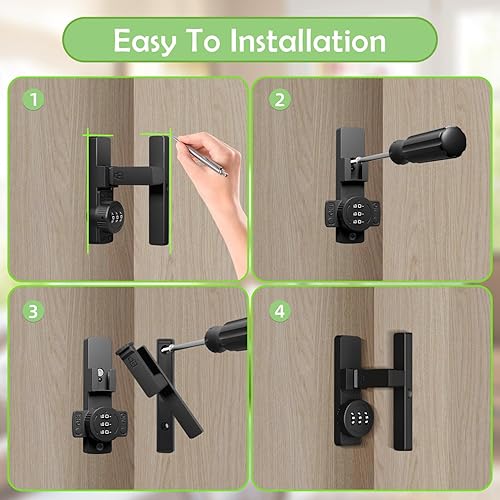 Easy To Installation

1

2

3

4