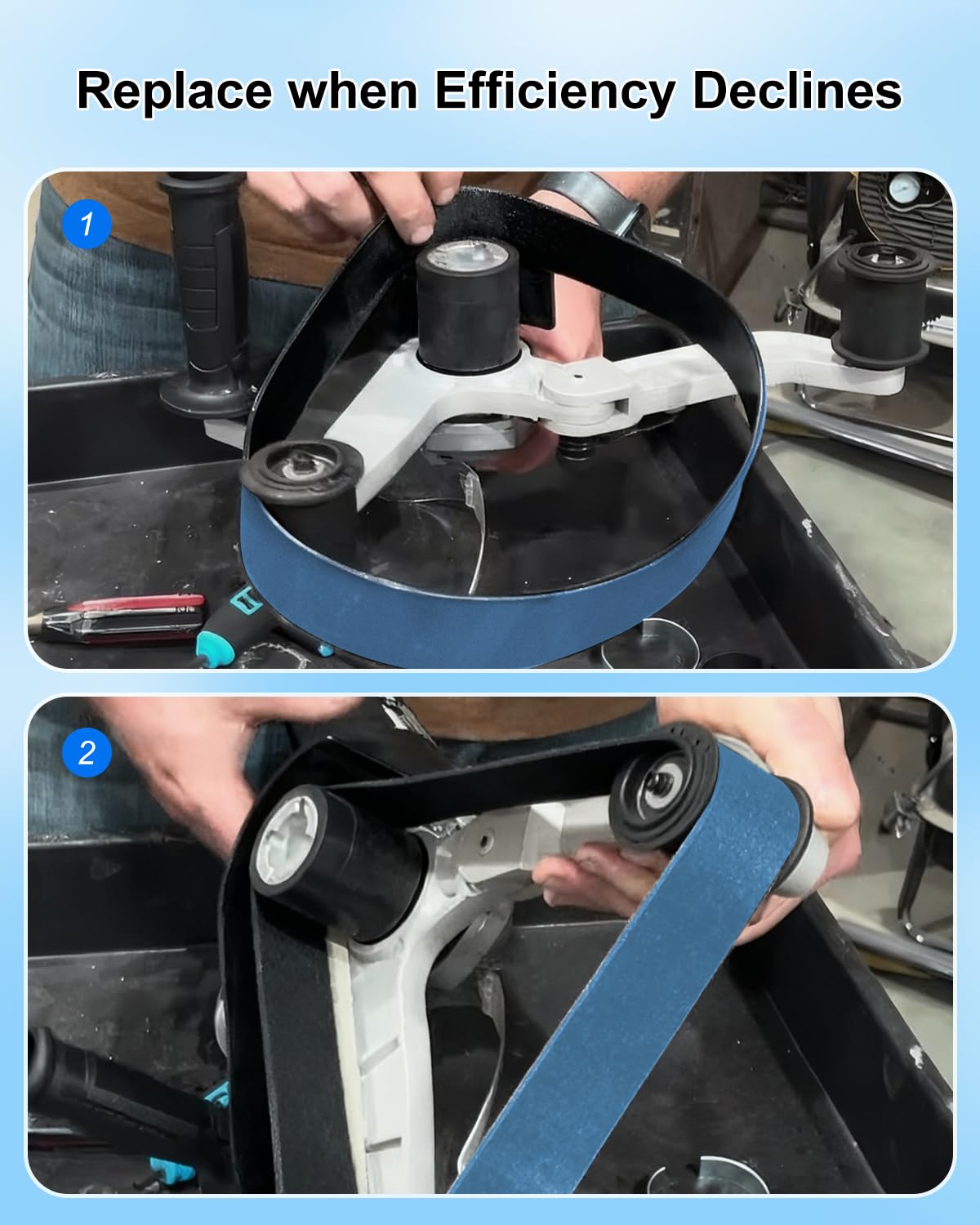 Replace when Efficiency Declines

1

2