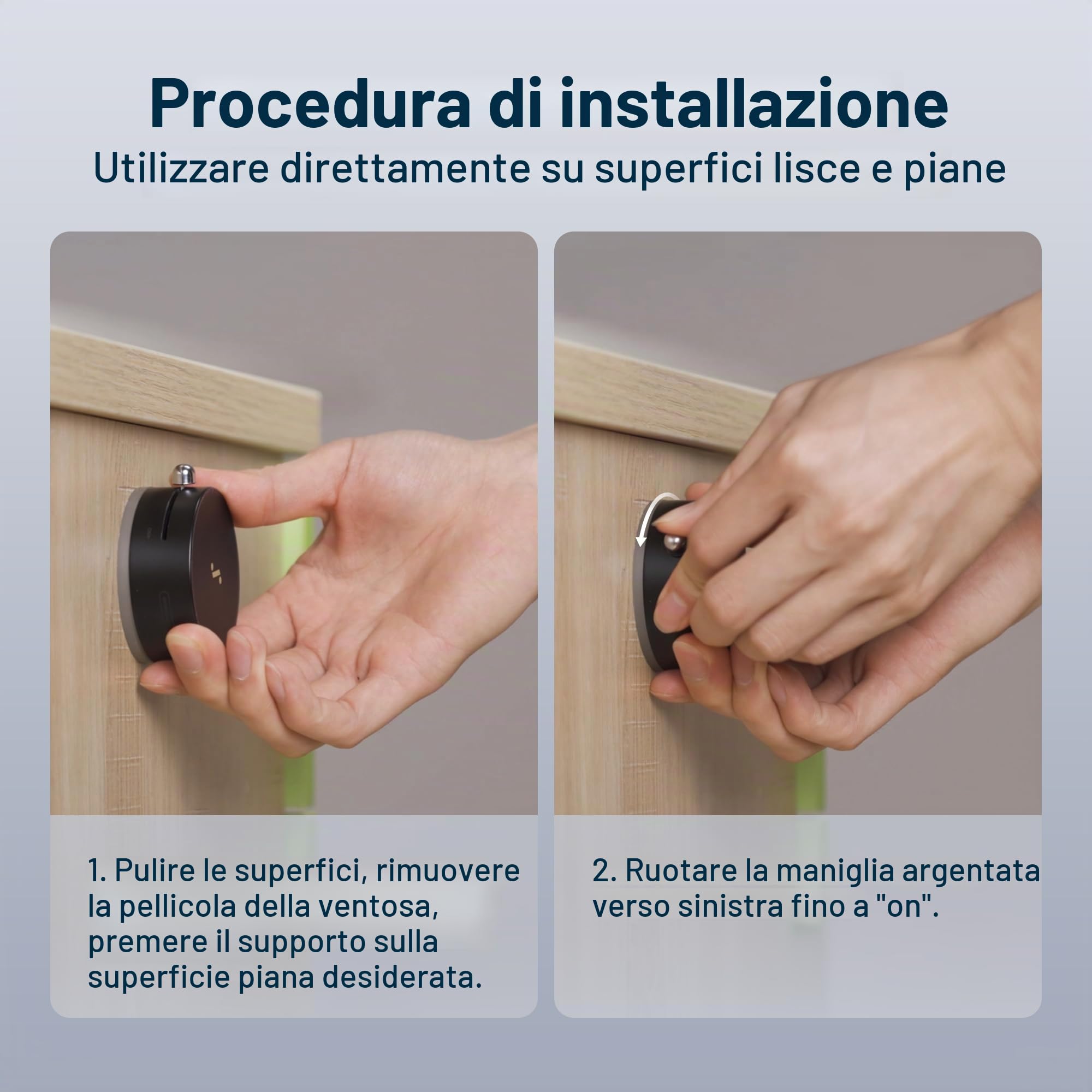 Procedura di installazione
Utilizzare direttamente su superfici lisce e piane

1. Pulire le superfici, rimuovere la pellicola della ventosa, premere il supporto sulla superficie piana desiderata.

2. Ruotare la maniglia argentata verso sinistra fino a "on".