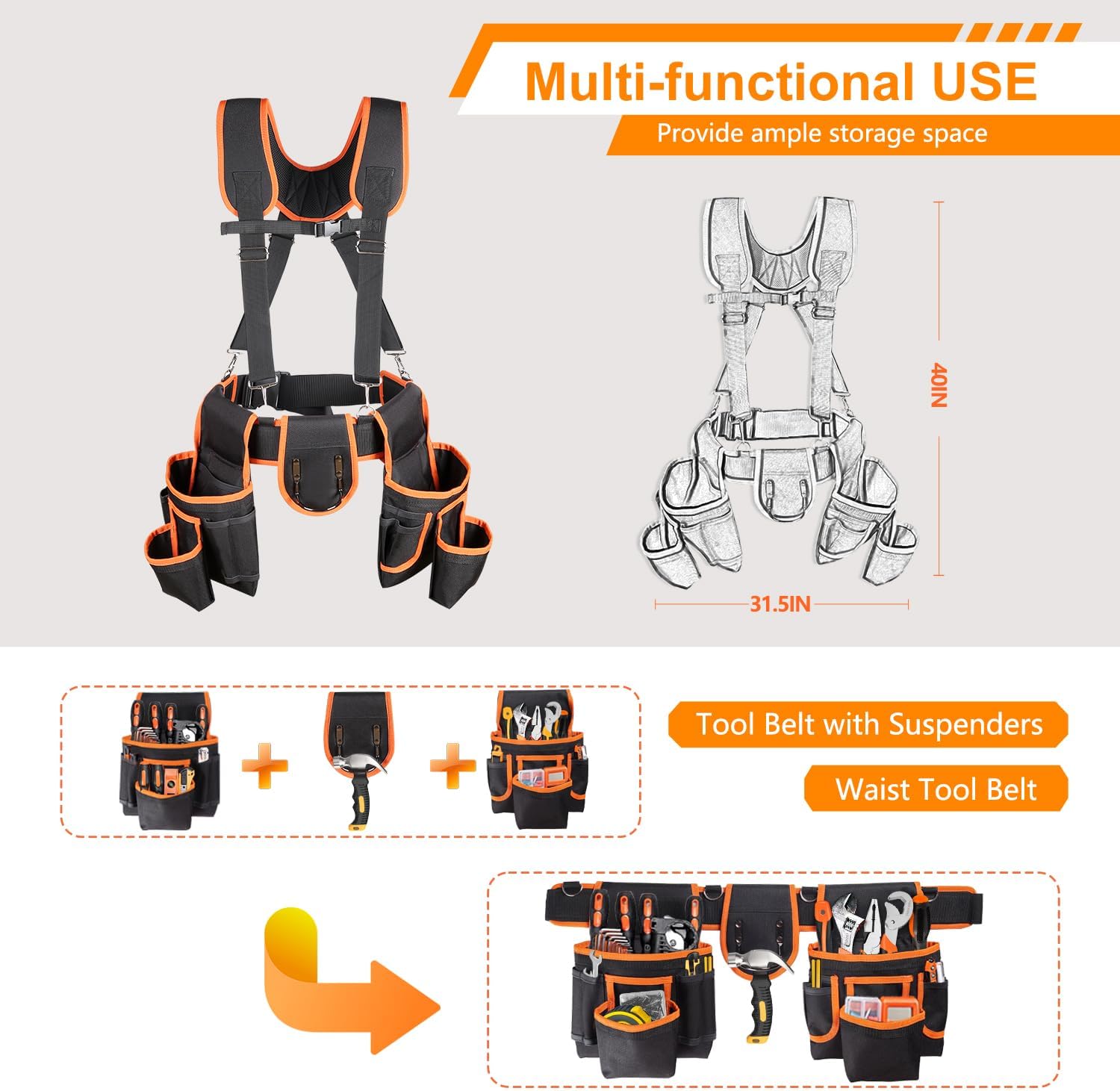 Multi-functional USE

Provide ample storage space

40IN

31.5IN

Tool Belt with Suspenders

Waist Tool Belt