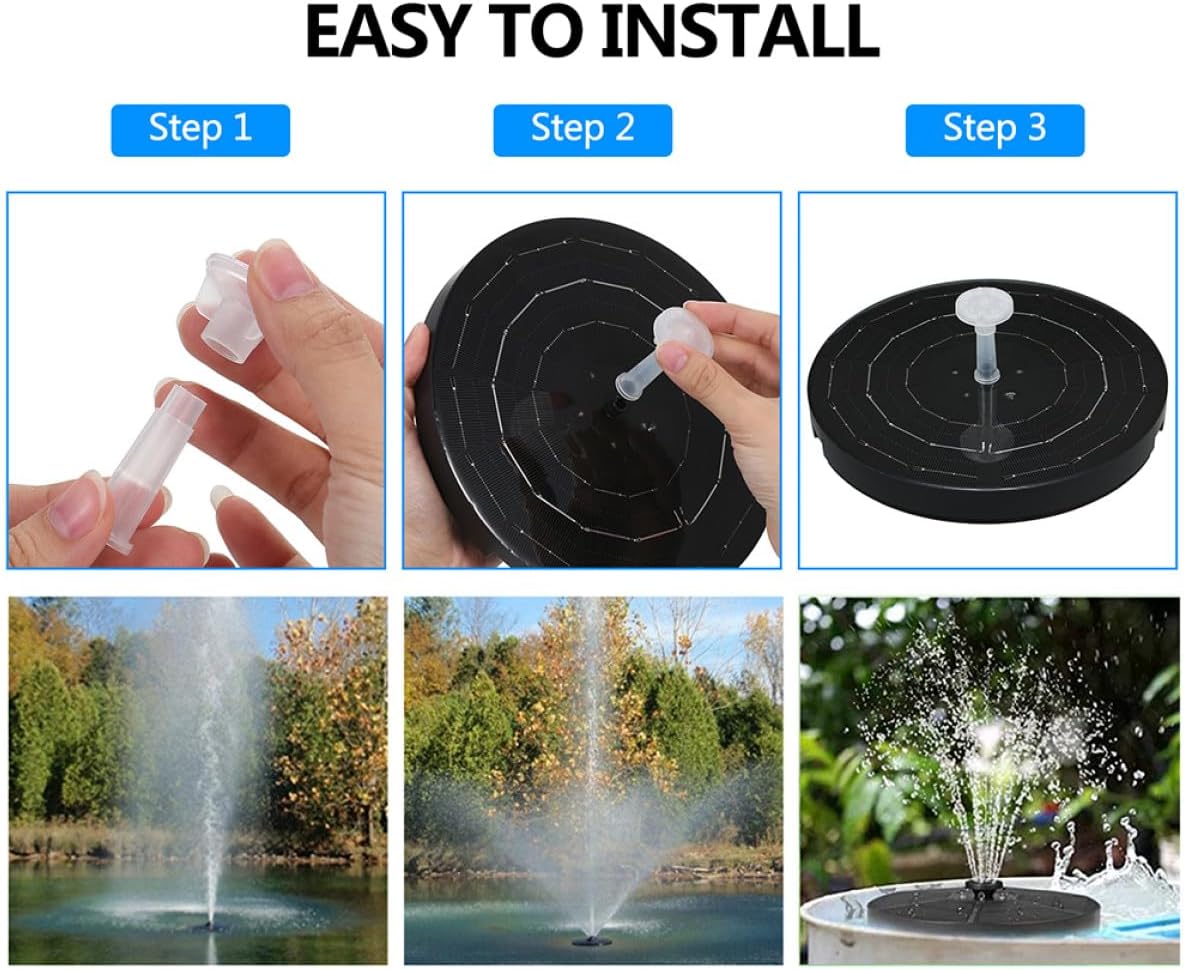 EASY TO INSTALL

Step 1

Step 2

Step 3