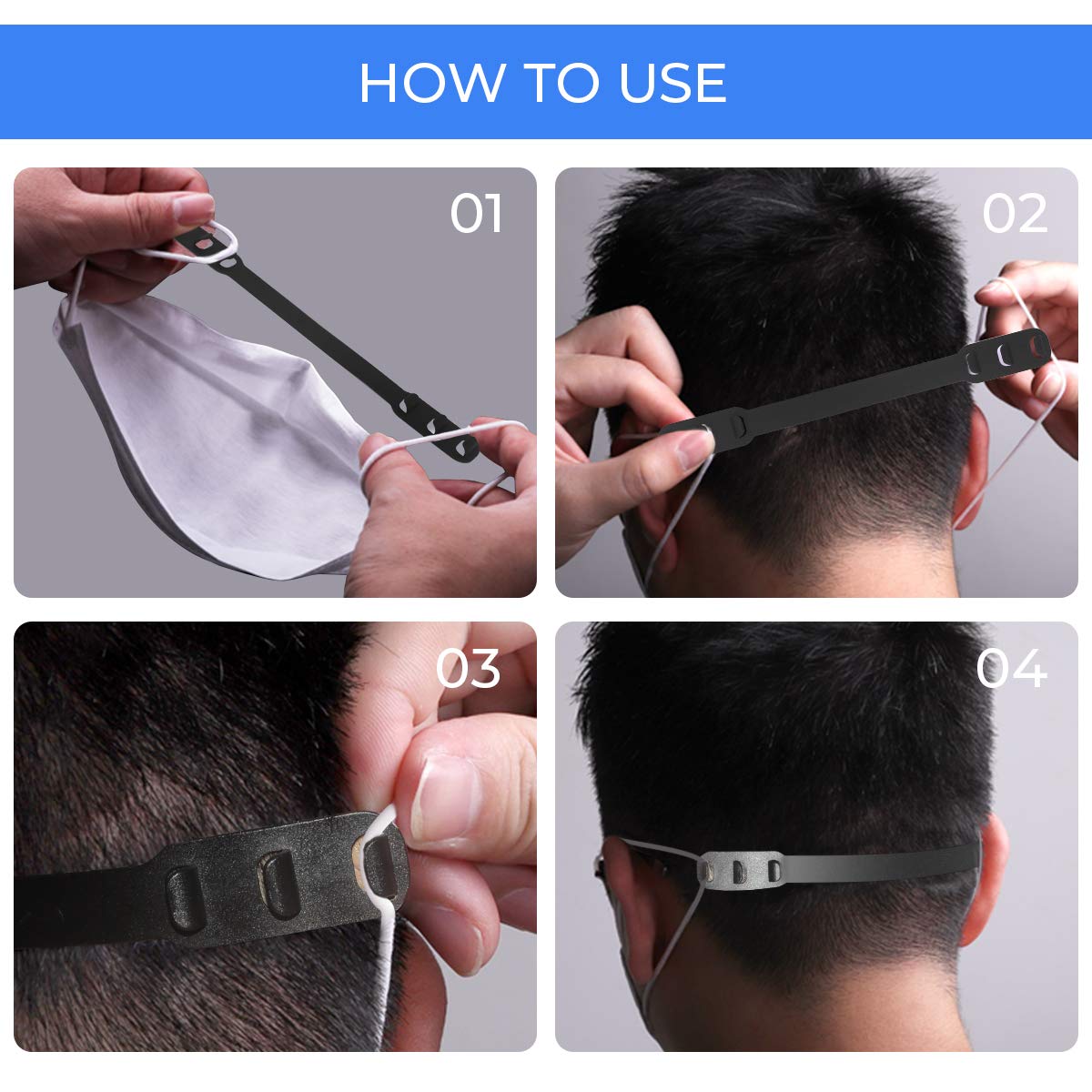 HOW TO USE

01

02

03

04