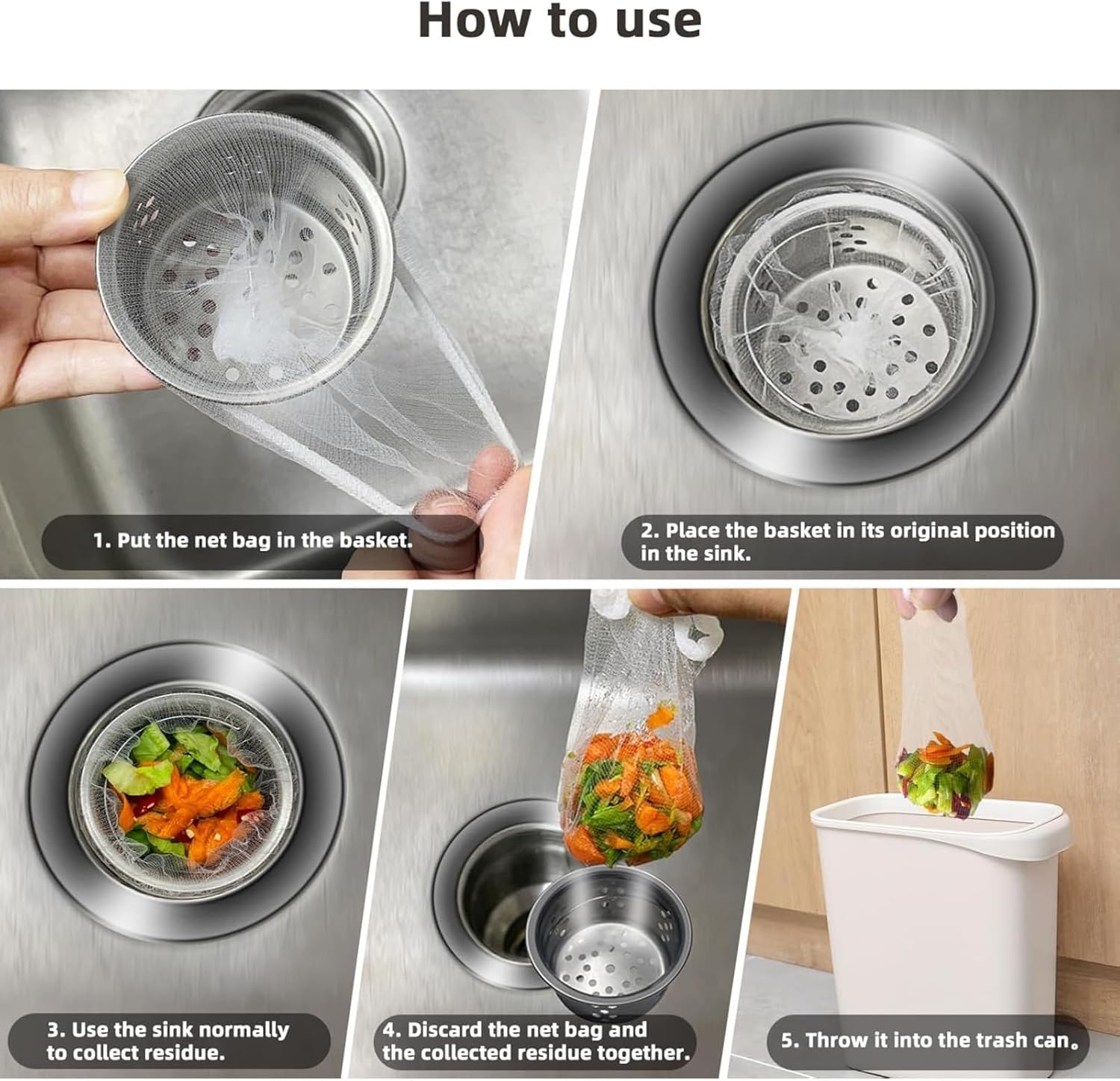 How to use

1. Put the net bag in the basket.

2. Place the basket in its original position in the sink.

3. Use the sink normally to collect residue.

4. Discard the net bag and the collected residue together.

5. Throw it into the trash can。