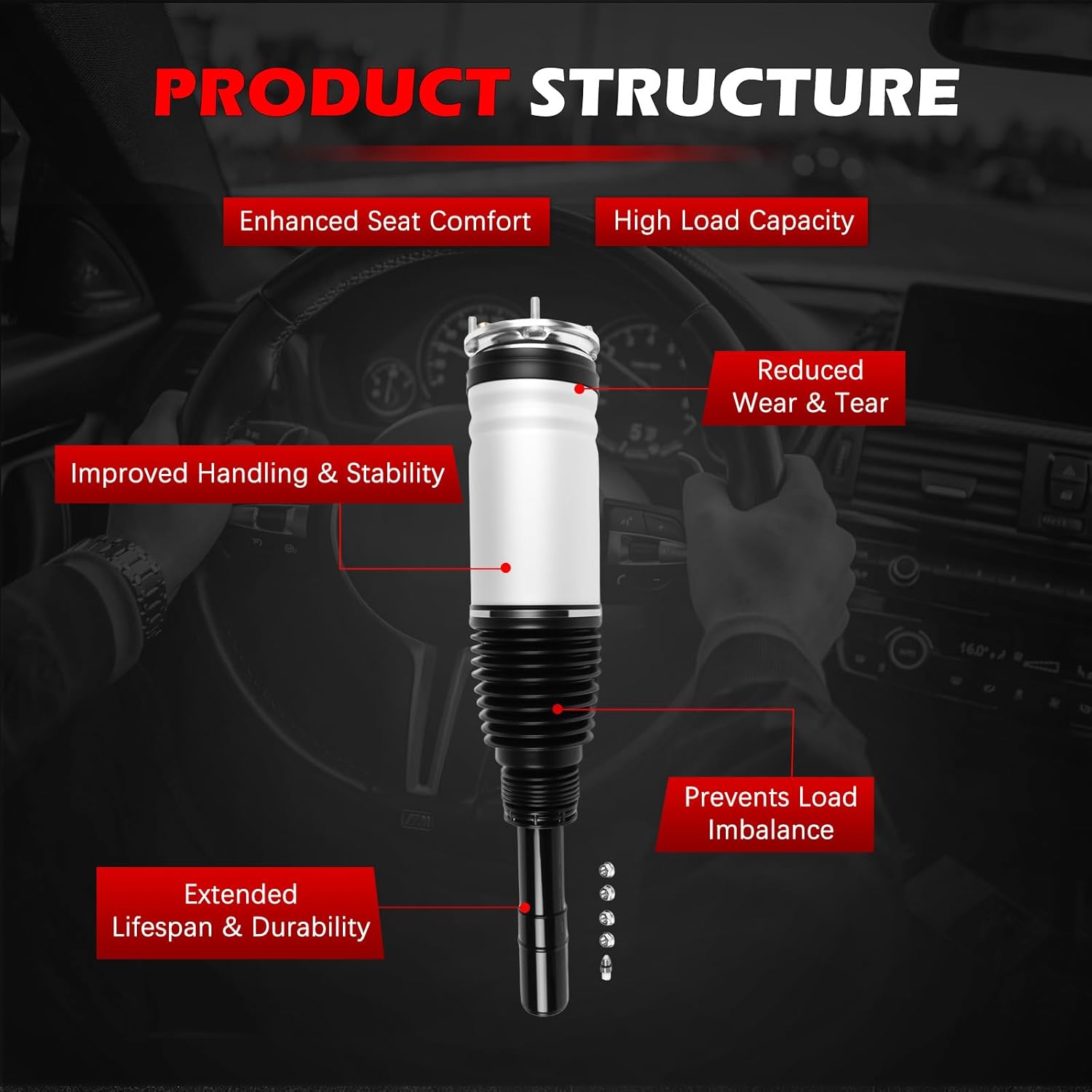 PRODUCT STRUCTURE

Enhanced Seat Comfort

High Load Capacity

Reduced Wear & Tear

Improved Handling & Stability

Prevents Load Imbalance

Extended Lifespan & Durability