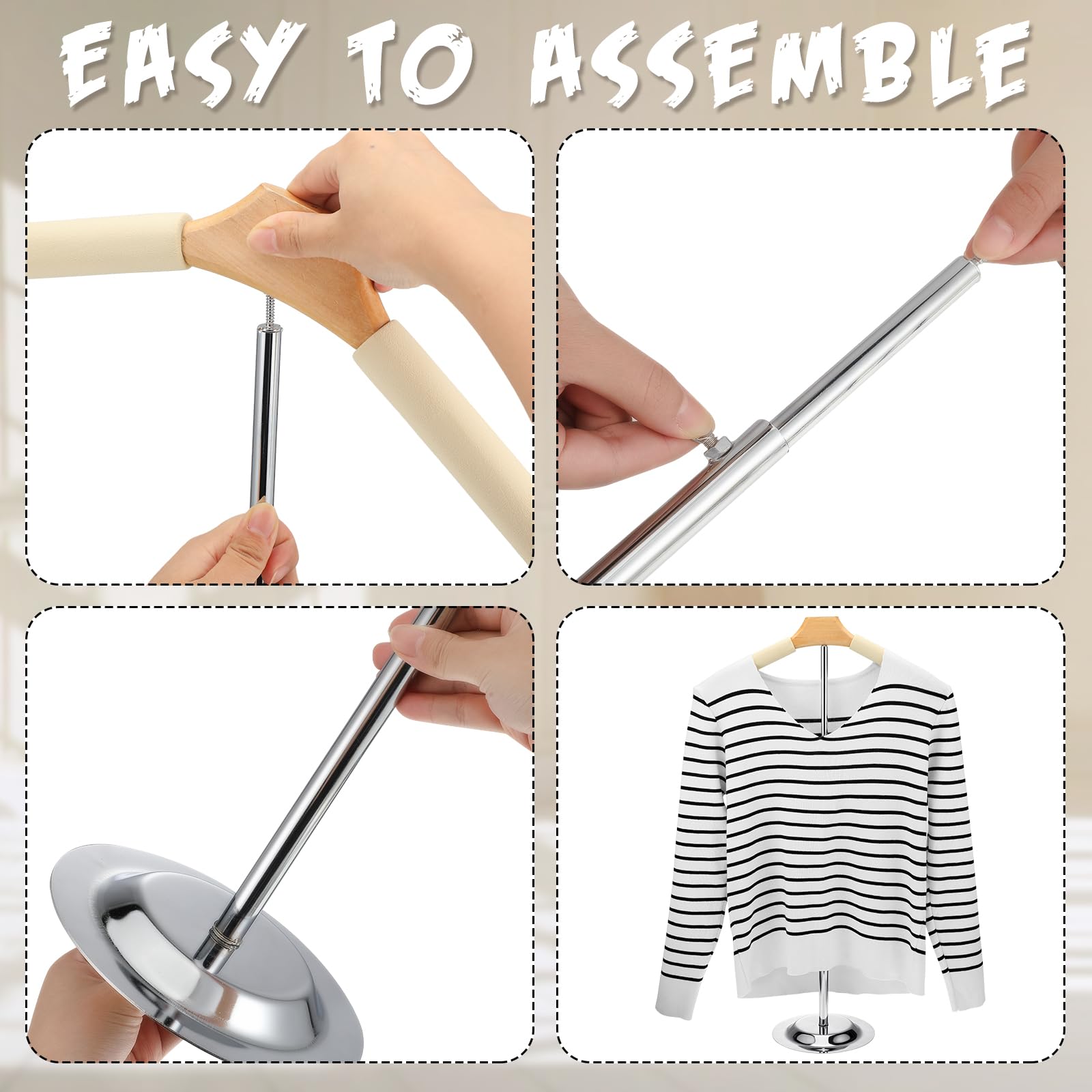 EASY TO ASSEMBLE