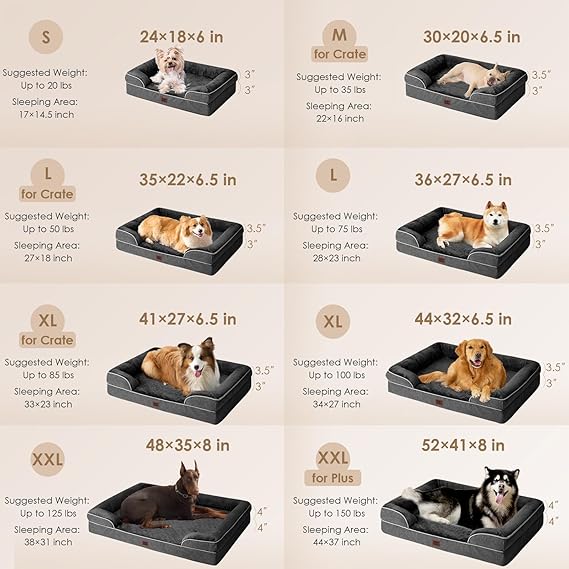 S

24×18×6 in

Suggested Weight: Up to 20 lbs

Sleeping Area: 17×14.5 inch

3"
3"

M
for Crate

30×20×6.5 in

Suggested Weight: Up to 35 lbs

Sleeping Area: 22×16 inch

3.5"
3"

L
for Crate

35×22×6.5 in

Suggested Weight: Up to 50 lbs

Sleeping Area: 27×18 inch

3.5"
3"

L

36×27×6.5 in

Suggested Weight: Up to 75 lbs

Sleeping Area: 28×23 inch

3.5"
3"

XL
for Crate

41×27×6.5 in

Suggested Weight: Up to 85 lbs

Sleeping Area: 33×23 inch

3.5"
3"

XL

44×32×6.5 in

Suggested Weight: Up to 100 lbs

Sleeping Area: 34×27 inch

3.5"
3"

XXL

48×35×8 in

Suggested Weight: Up to 125 lbs

Sleeping Area: 38×31 inch

4"
4"

XXL
for Plus

52×41×8 in

Suggested Weight: Up to 150 lbs

Sleeping Area: 44×37 inch

4"
4"