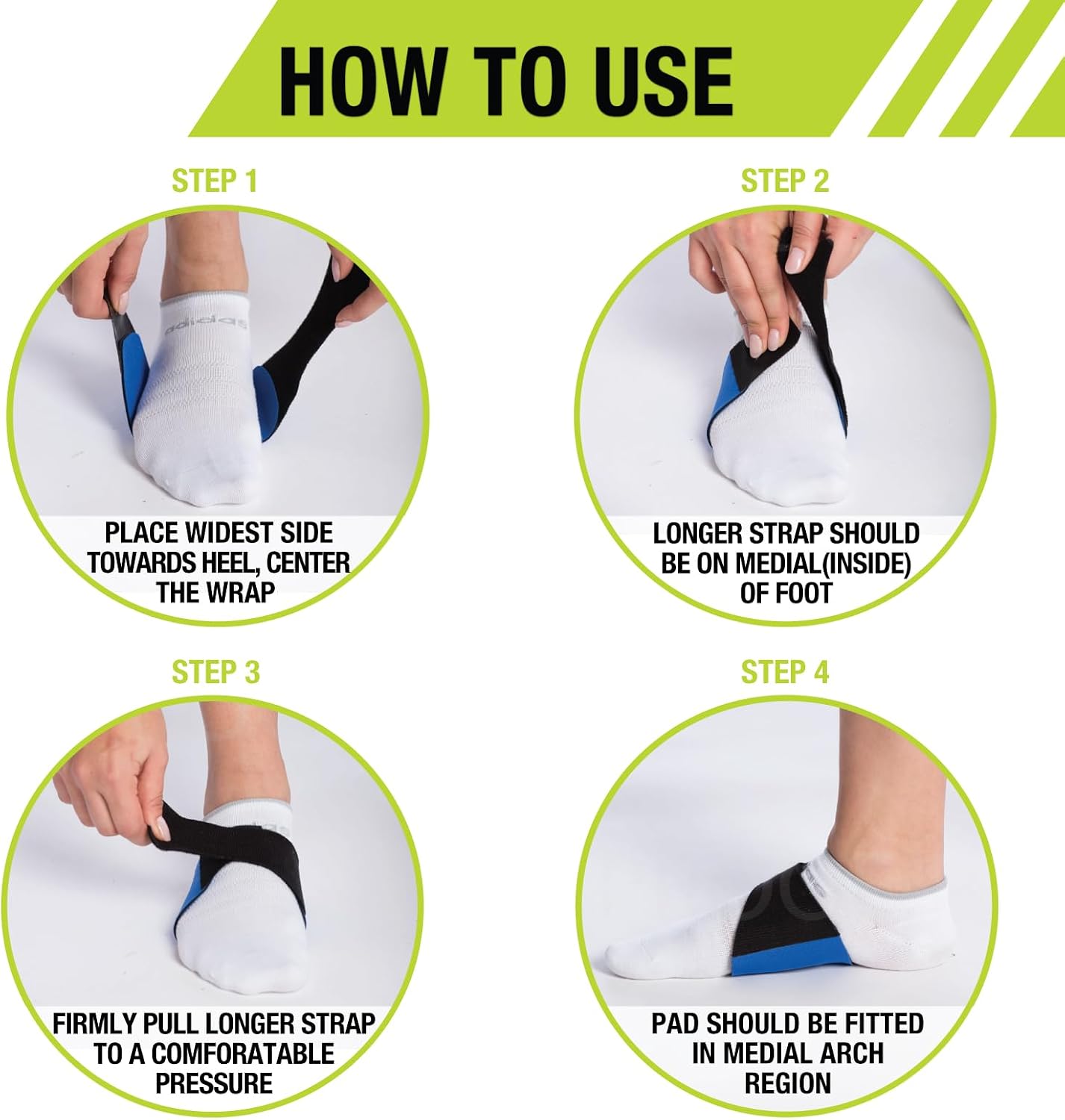 HOW TO USE

STEP 1

adidas

PLACE WIDEST SIDE TOWARDS HEEL, CENTER THE WRAP

STEP 2

LONGER STRAP SHOULD BE ON MEDIAL(INSIDE) OF FOOT

STEP 3

FIRMLY PULL LONGER STRAP TO A COMFORATABLE PRESSURE

STEP 4

PAD SHOULD BE FITTED IN MEDIAL ARCH REGION