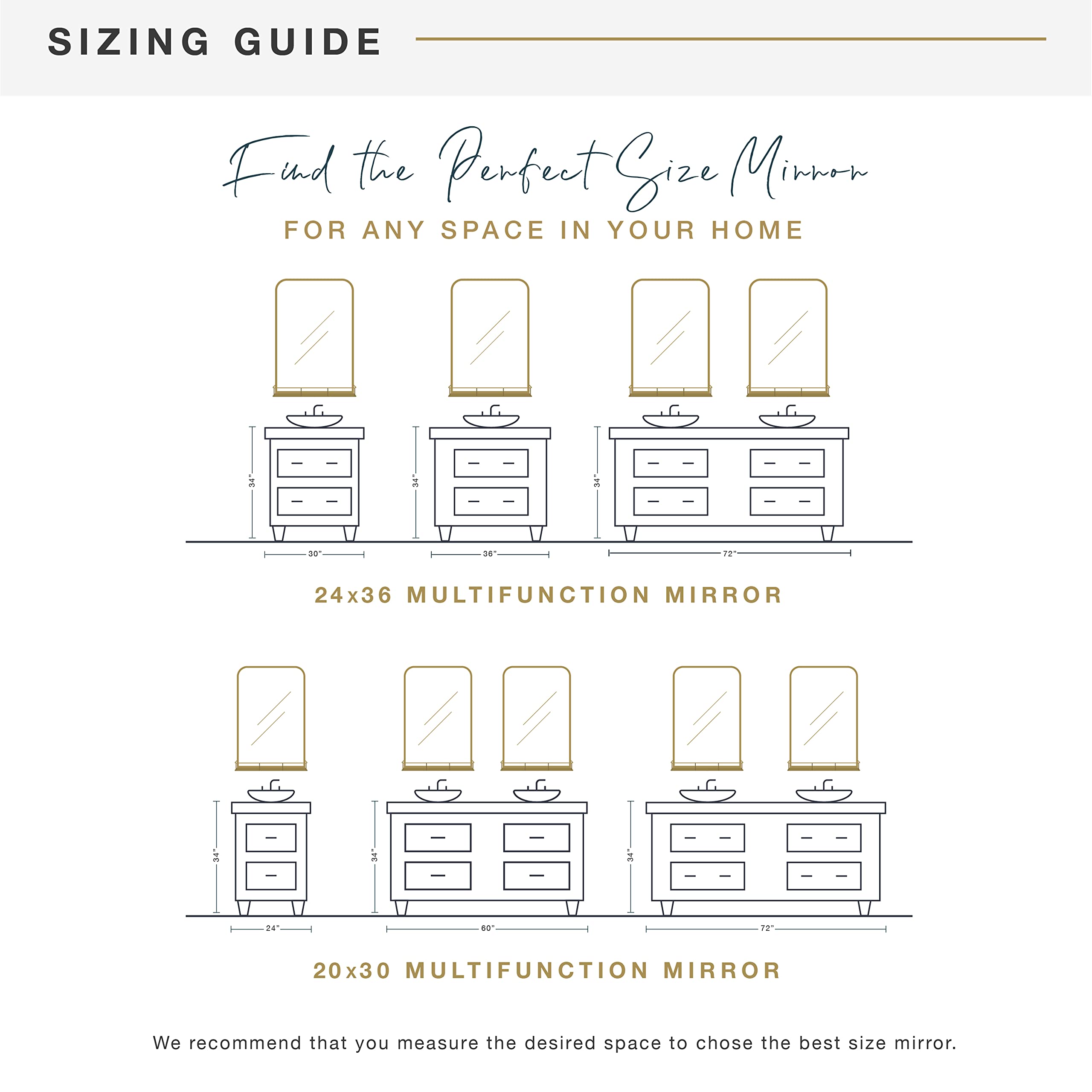 SIZING GUIDE

Find the Perfect Size Mirror

FOR ANY SPACE IN YOUR HOME

34"
30"
34"
36"
34"
72"

24x36 MULTIFUNCTION MIRROR

34"
24"
34"
60"
34"
72"

20x30 MULTIFUNCTION MIRROR

We recommend that you measure the desired space to chose the best size mirror.