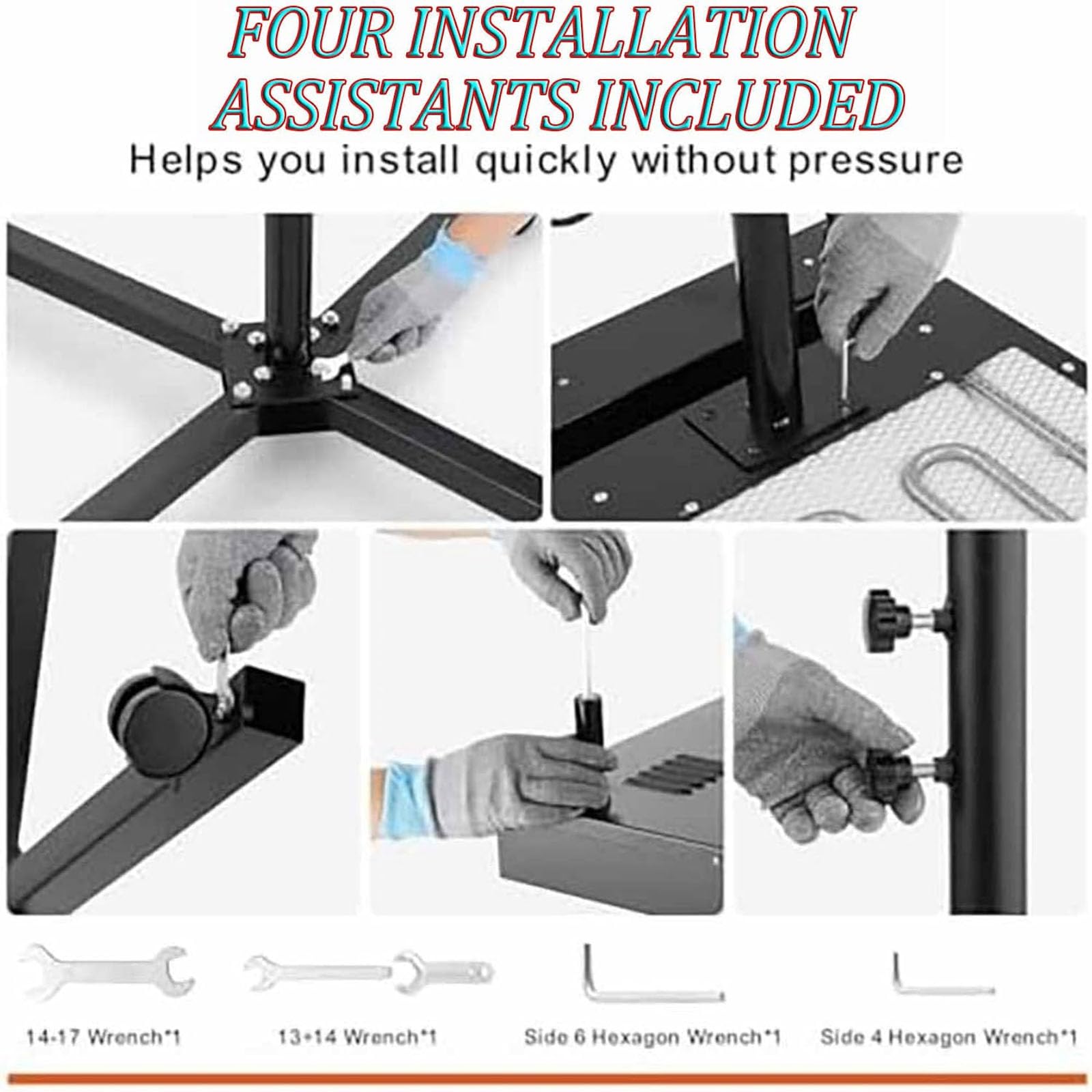 FOUR INSTALLATION ASSISTANTS INCLUDED

Helps you install quickly without pressure

14-17 Wrench*1

13+14 Wrench*1

Side 6 Hexagon Wrench*1

Side 4 Hexagon Wrench*1