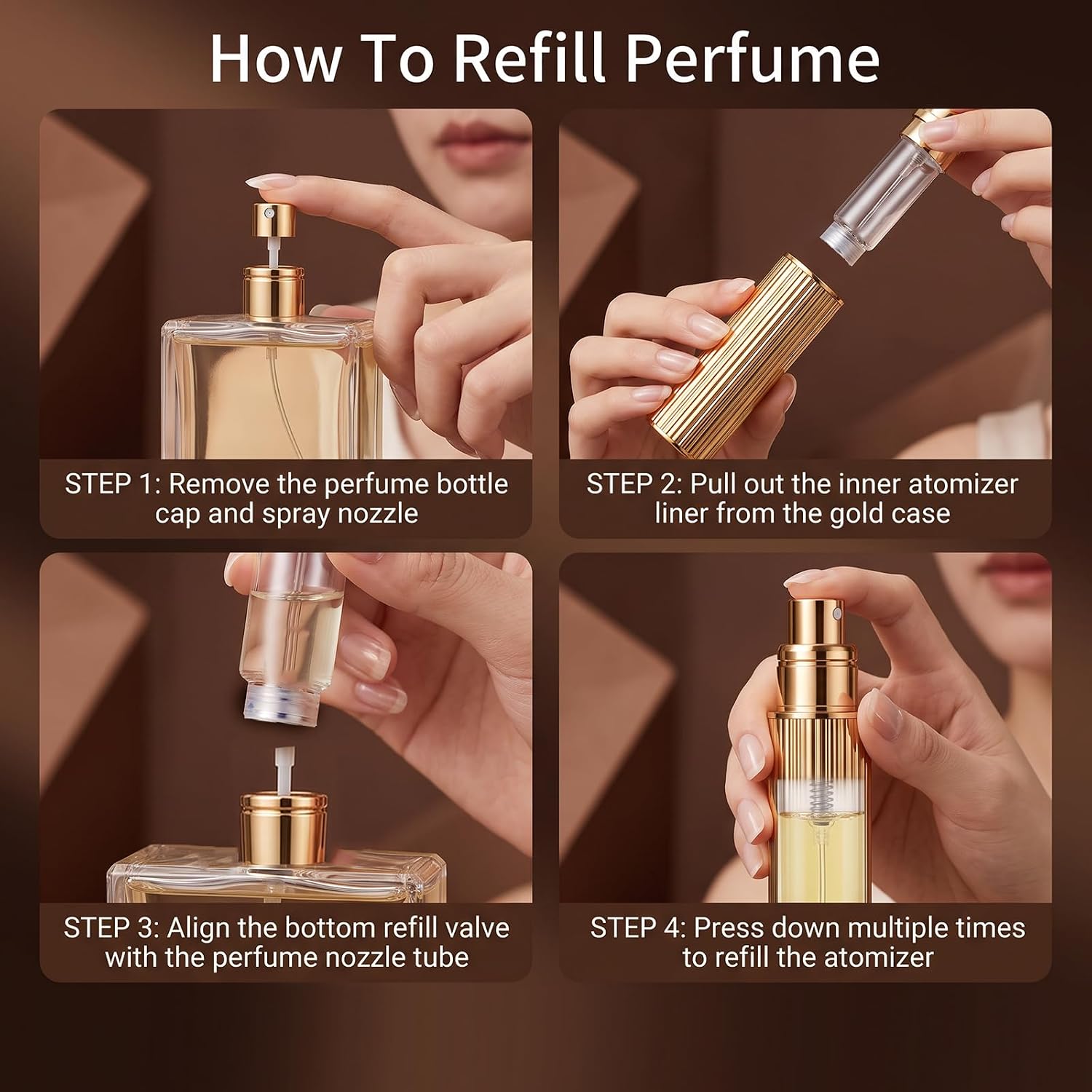 How To Refill Perfume

STEP 1: Remove the perfume bottle cap and spray nozzle

STEP 2: Pull out the inner atomizer liner from the gold case

STEP 3: Align the bottom refill valve with the perfume nozzle tube

STEP 4: Press down multiple times to refill the atomizer