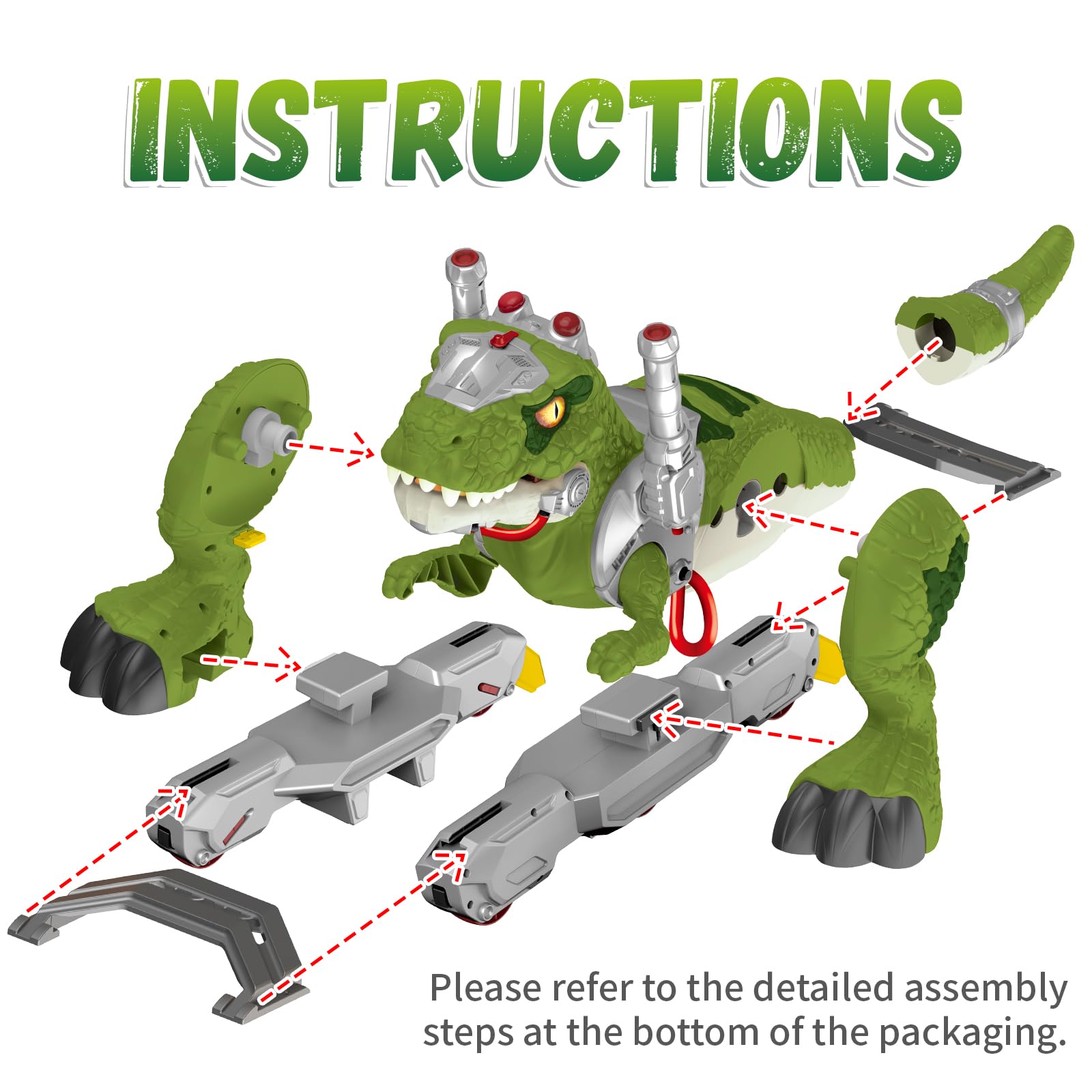 INSTRUCTIONS

Please refer to the detailed assembly steps at the bottom of the packaging.