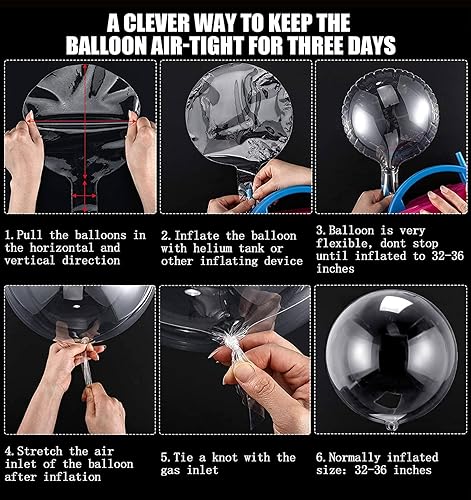 A CLEVER WAY TO KEEP THE BALLOON AIR-TIGHT FOR THREE DAYS

1. Pull the balloons in the horizontal and vertical direction

2. Inflate the balloon with helium tank or other inflating device

3. Balloon is very flexible, dont stop until inflated to 32-36 inches

4. Stretch the air inlet of the balloon after inflation

5. Tie a knot with the gas inlet

6. Normally inflated size: 32-36 inches