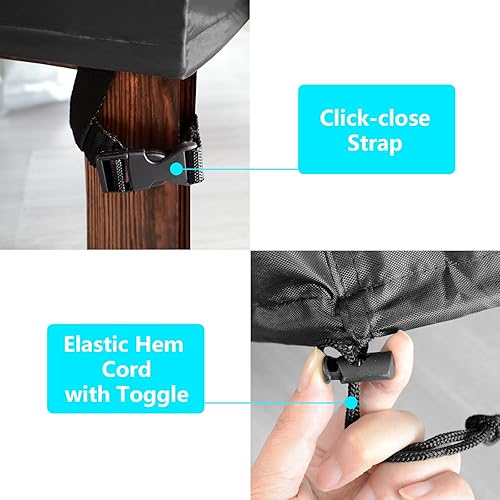 Click-close Strap

Elastic Hem Cord with Toggle