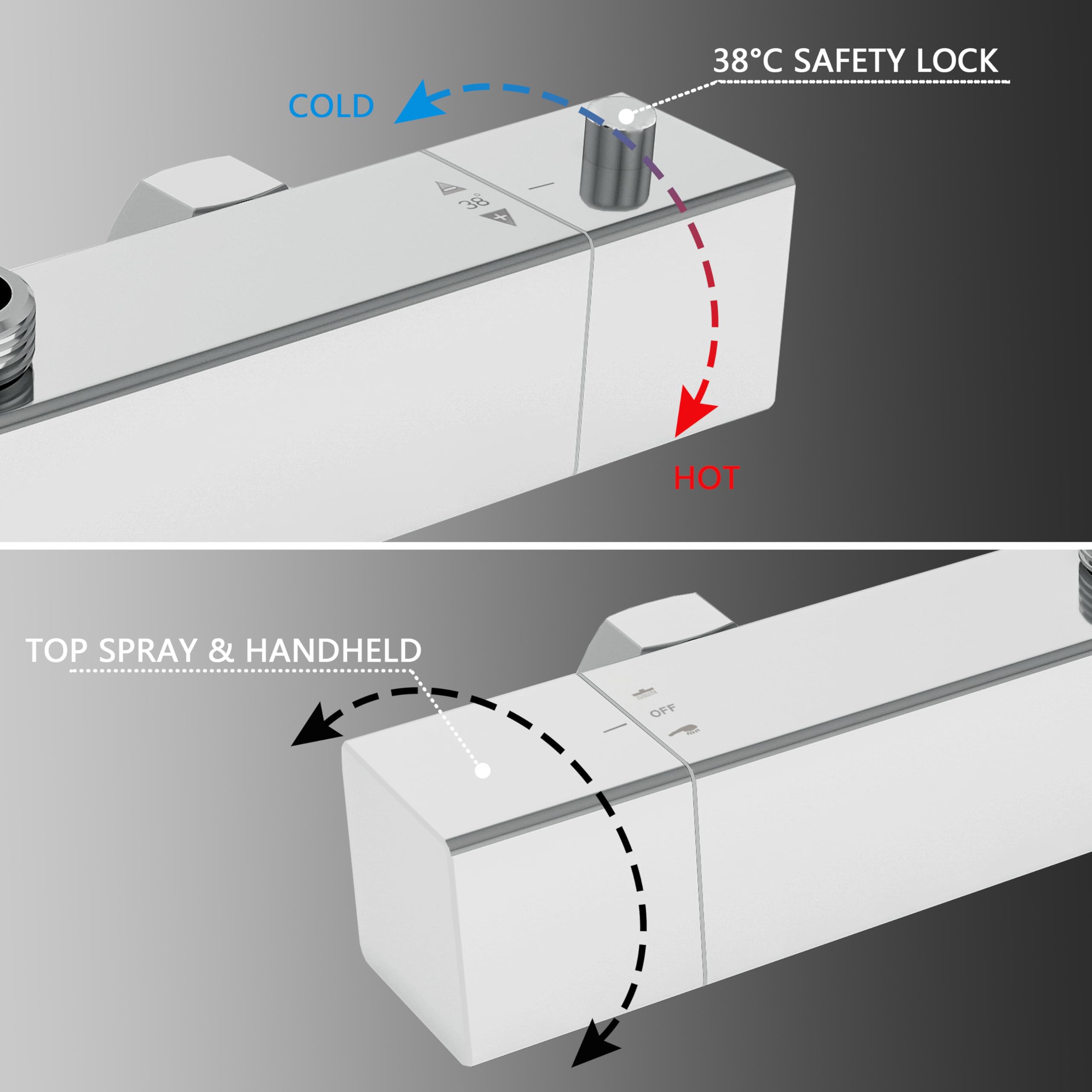 38°C SAFETY LOCK

COLD

−
38°
+

HOT

TOP SPRAY & HANDHELD

OFF