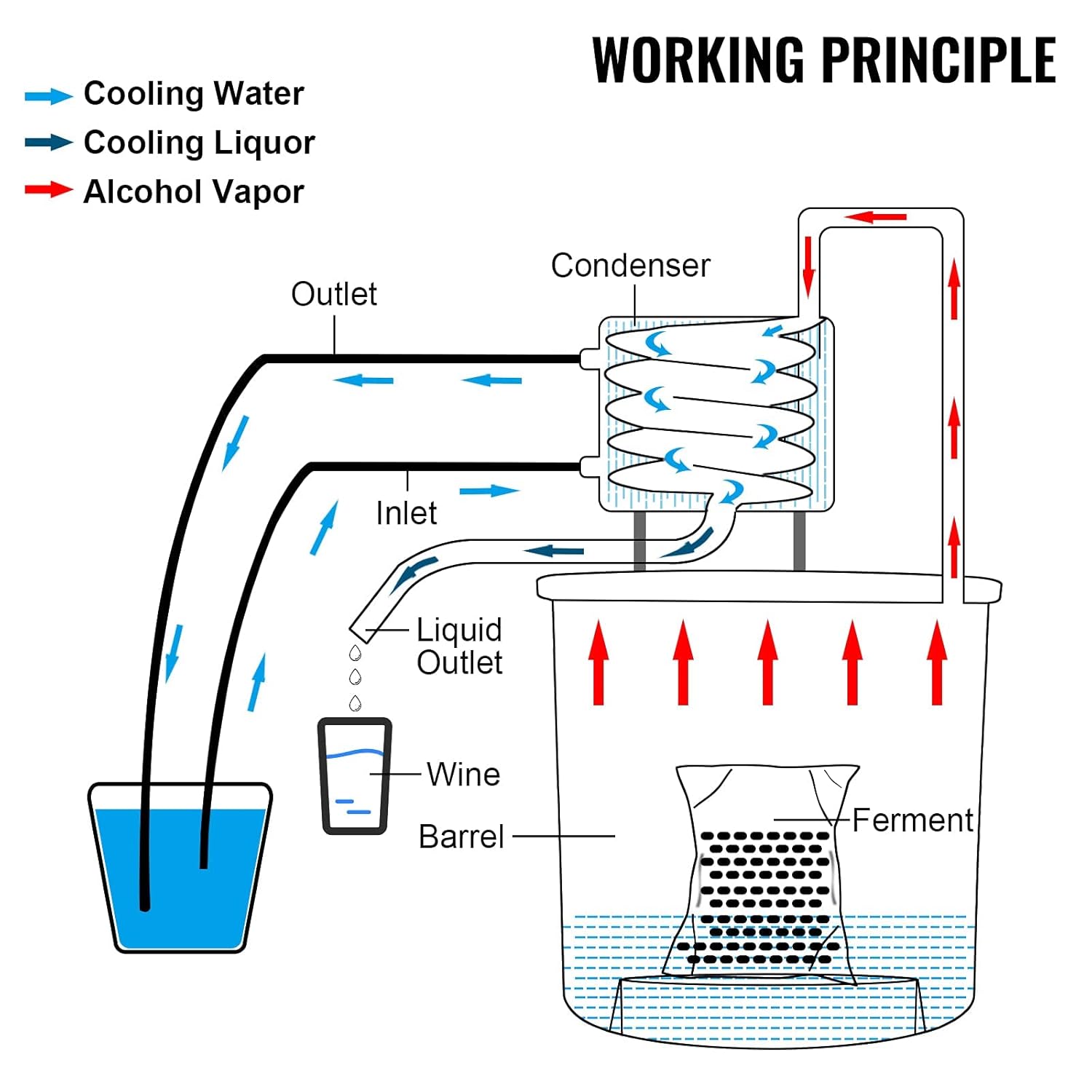 WORKING PRINCIPLE

Cooling Water
Cooling Liquor
Alcohol Vapor

Condenser
Outlet
Inlet
Liquid Outlet
Wine
Barrel
Ferment