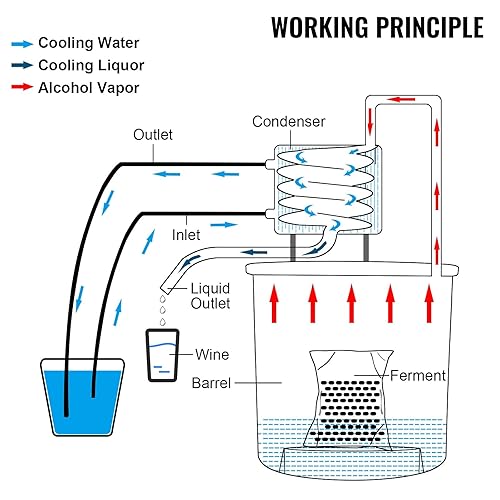 WORKING PRINCIPLE

Cooling Water
Cooling Liquor
Alcohol Vapor

Condenser
Outlet
Inlet
Liquid Outlet
Wine
Barrel
Ferment