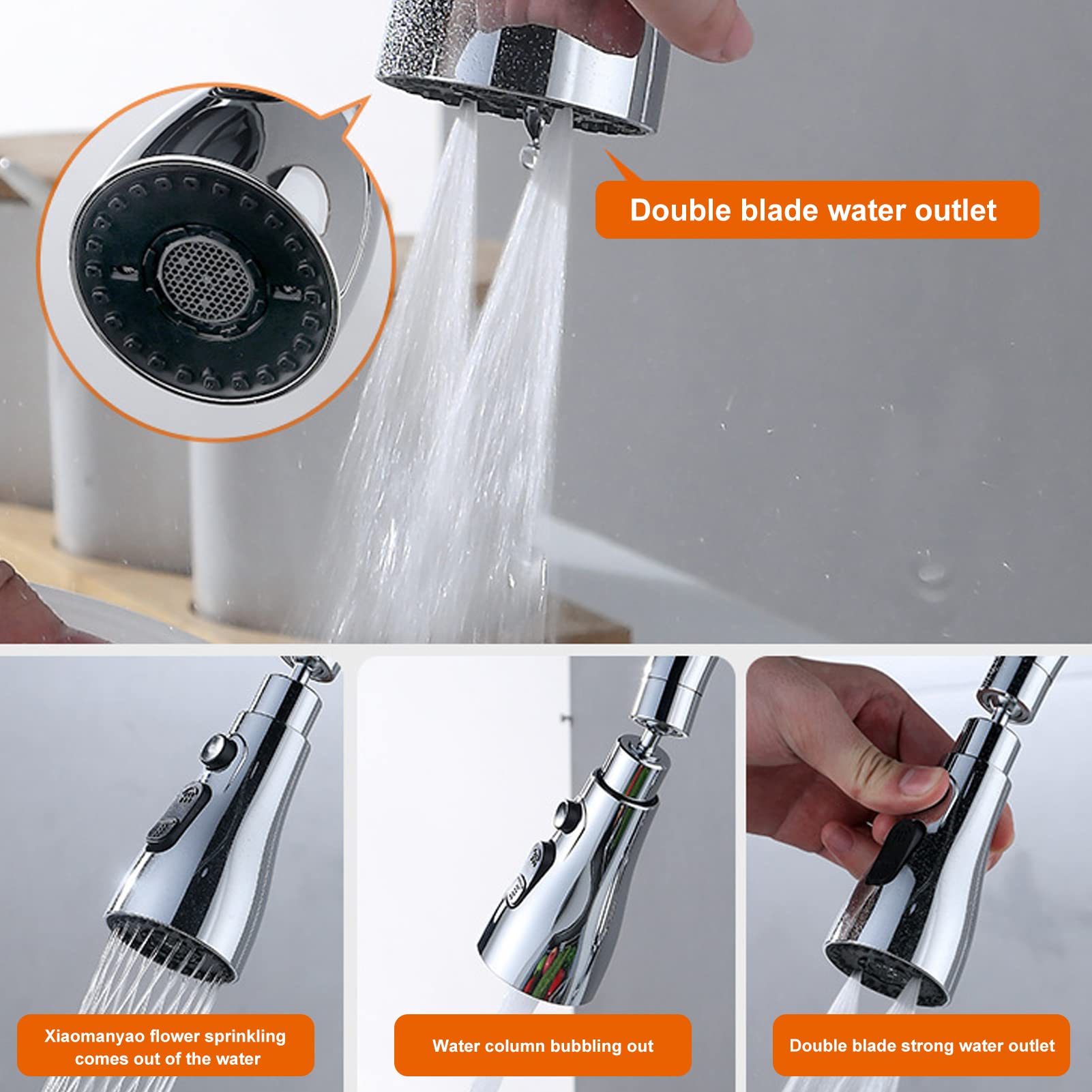 Double blade water outlet

Xiaomanyao flower sprinkling comes out of the water

Water column bubbling out

Double blade strong water outlet