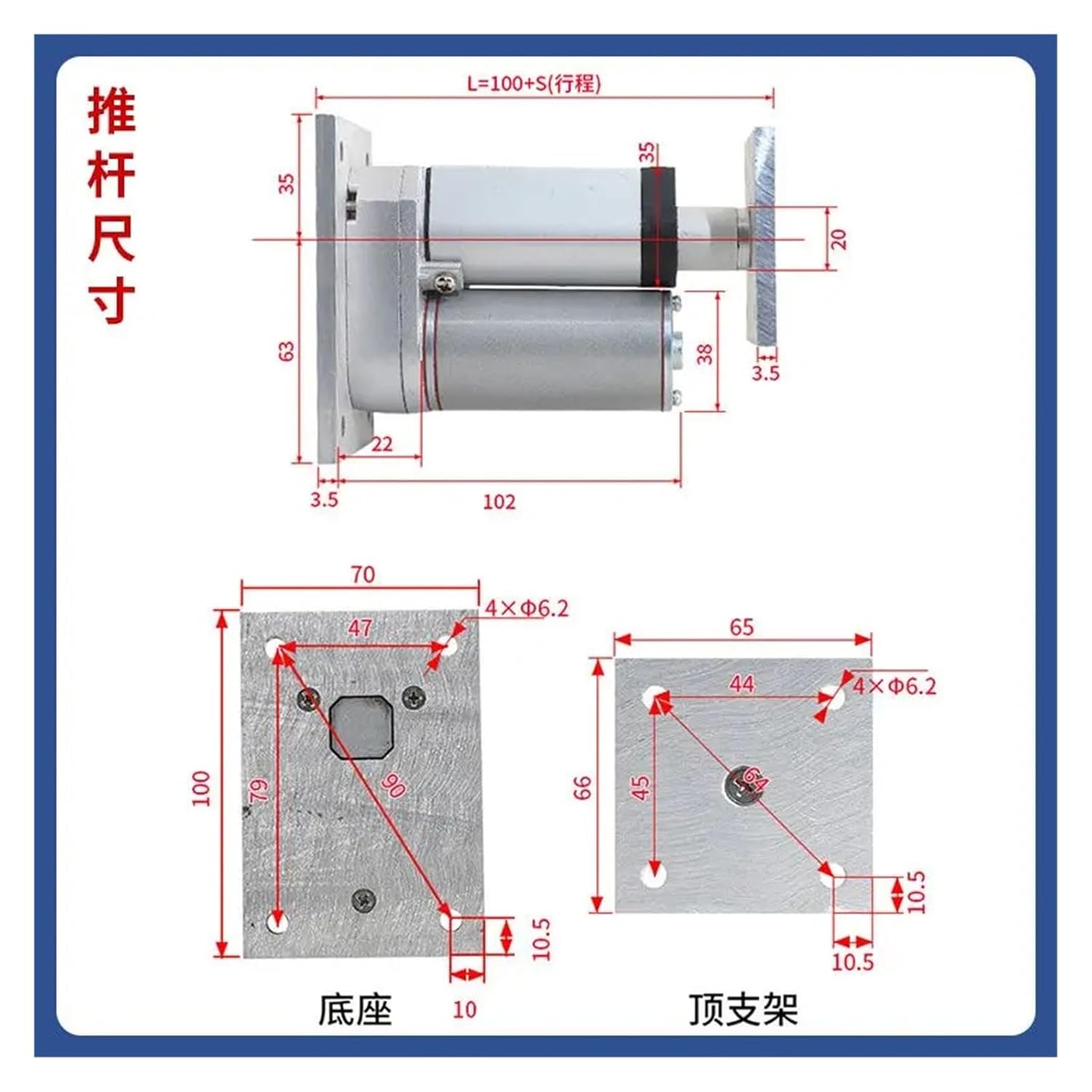 推杆尺寸

L=100+S(行程)

35

35

20

63

38

3.5

22

3.5

102

70

4×Φ6.2

47

100

79

90

10.5

10

底座

65

4×Φ6.2

44

66

45

64

10.5

10.5

顶支架