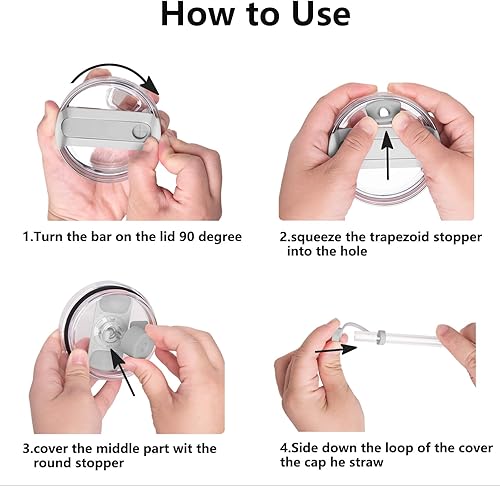 How to Use

1.Turn the bar on the lid 90 degree

2.squeeze the trapezoid stopper into the hole

3.cover the middle part wit the round stopper

4.Side down the loop of the cover the cap he straw