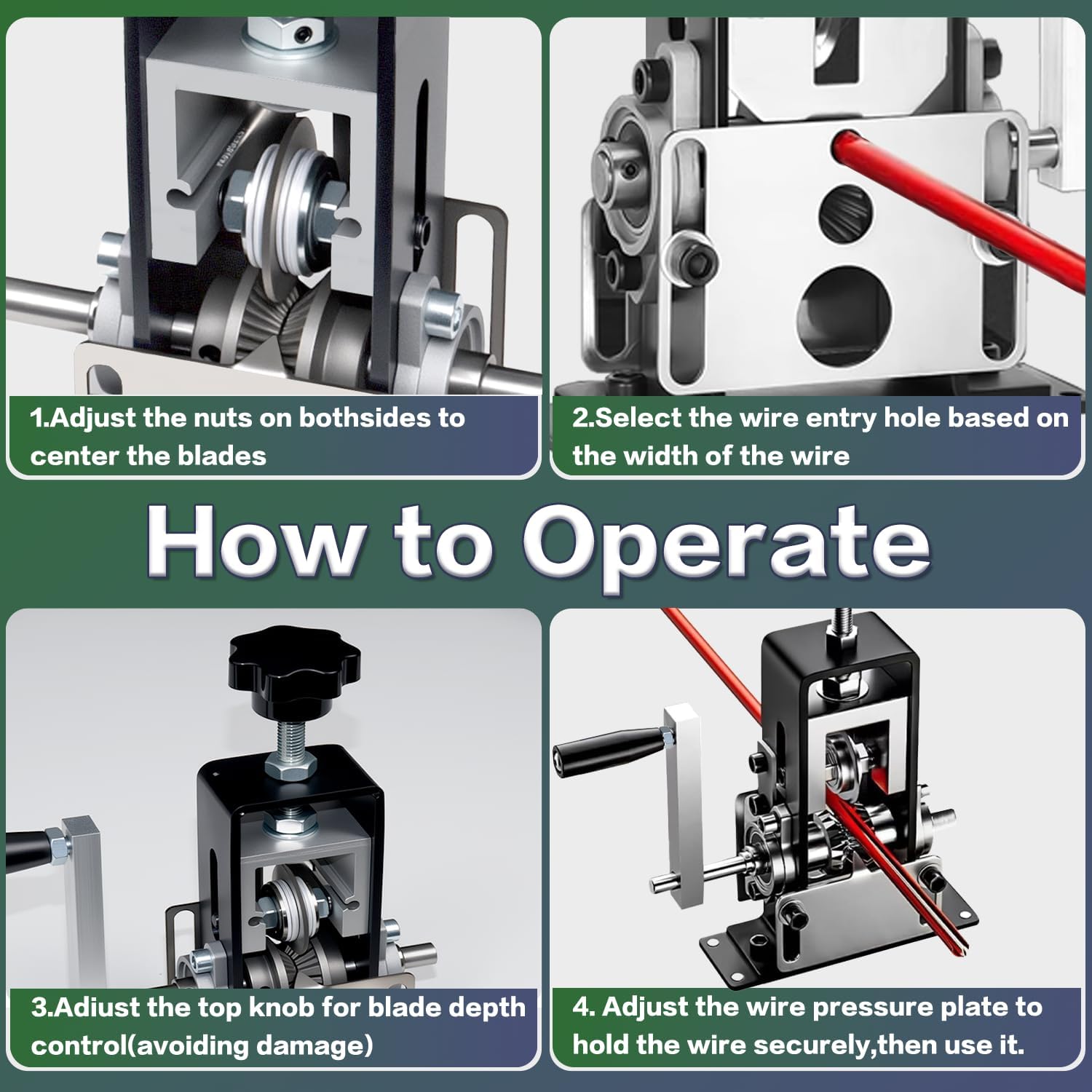 1.Adjust the nuts on bothsides to center the blades

2.Select the wire entry hole based on the width of the wire

How to Operate

3.Adiust the top knob for blade depth control(avoiding damage)

4. Adjust the wire pressure plate to hold the wire securely,then use it.