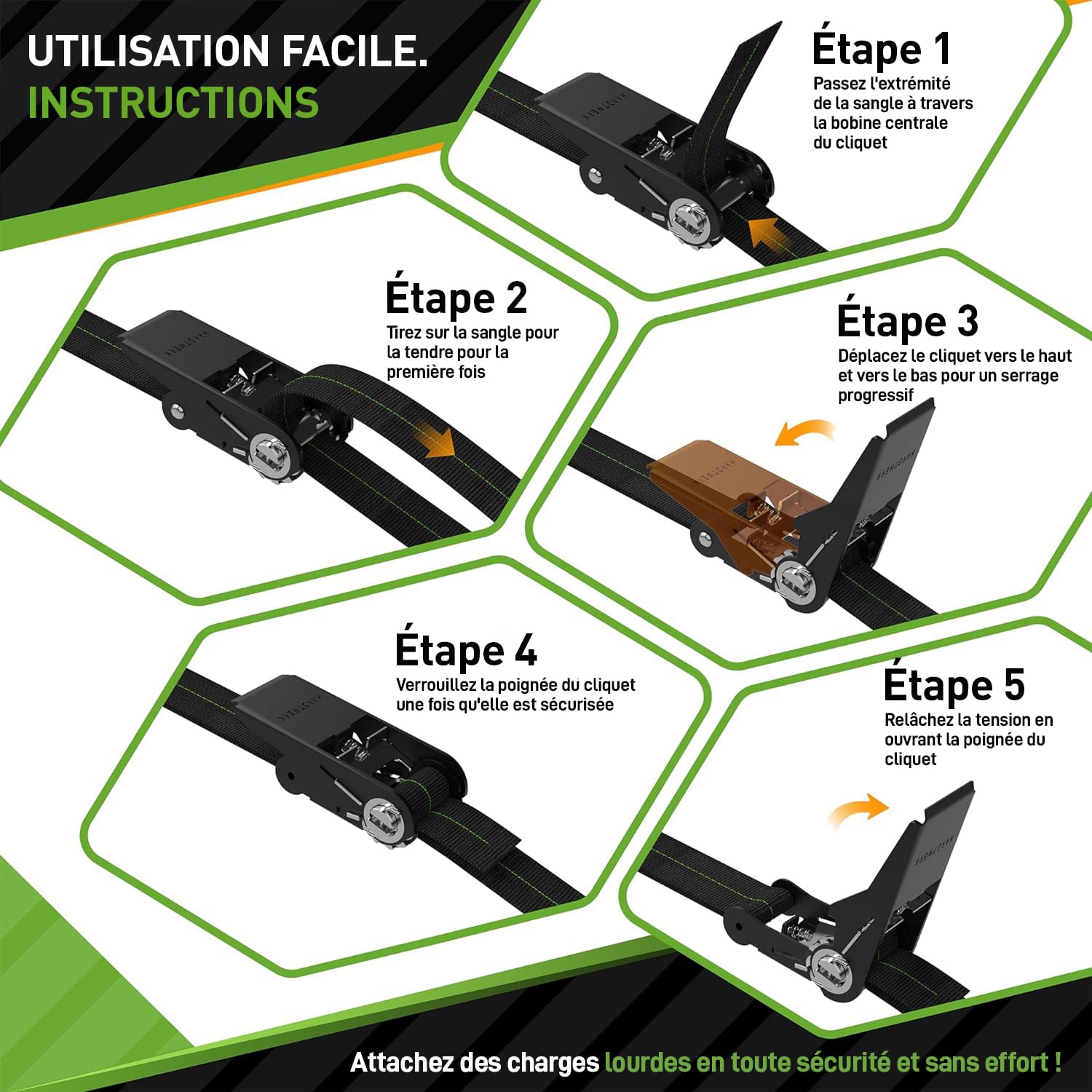 UTILISATION FACILE.
INSTRUCTIONS

Étape 1
Passez l'extrémité de la sangle à travers la bobine centrale du cliquet

HARDTWERK

Étape 2
Tirez sur la sangle pour la tendre pour la première fois

HARDTWERK

Étape 3
Déplacez le cliquet vers le haut et vers le bas pour un serrage progressif

HARDTWERK

HARDTWERK

Étape 4
Verrouillez la poignée du cliquet une fois qu'elle est sécurisée

HARDTWERK

Étape 5
Relâchez la tension en ouvrant la poignée du cliquet

HARDTWERK

Attachez des charges lourdes en toute sécurité et sans effort !