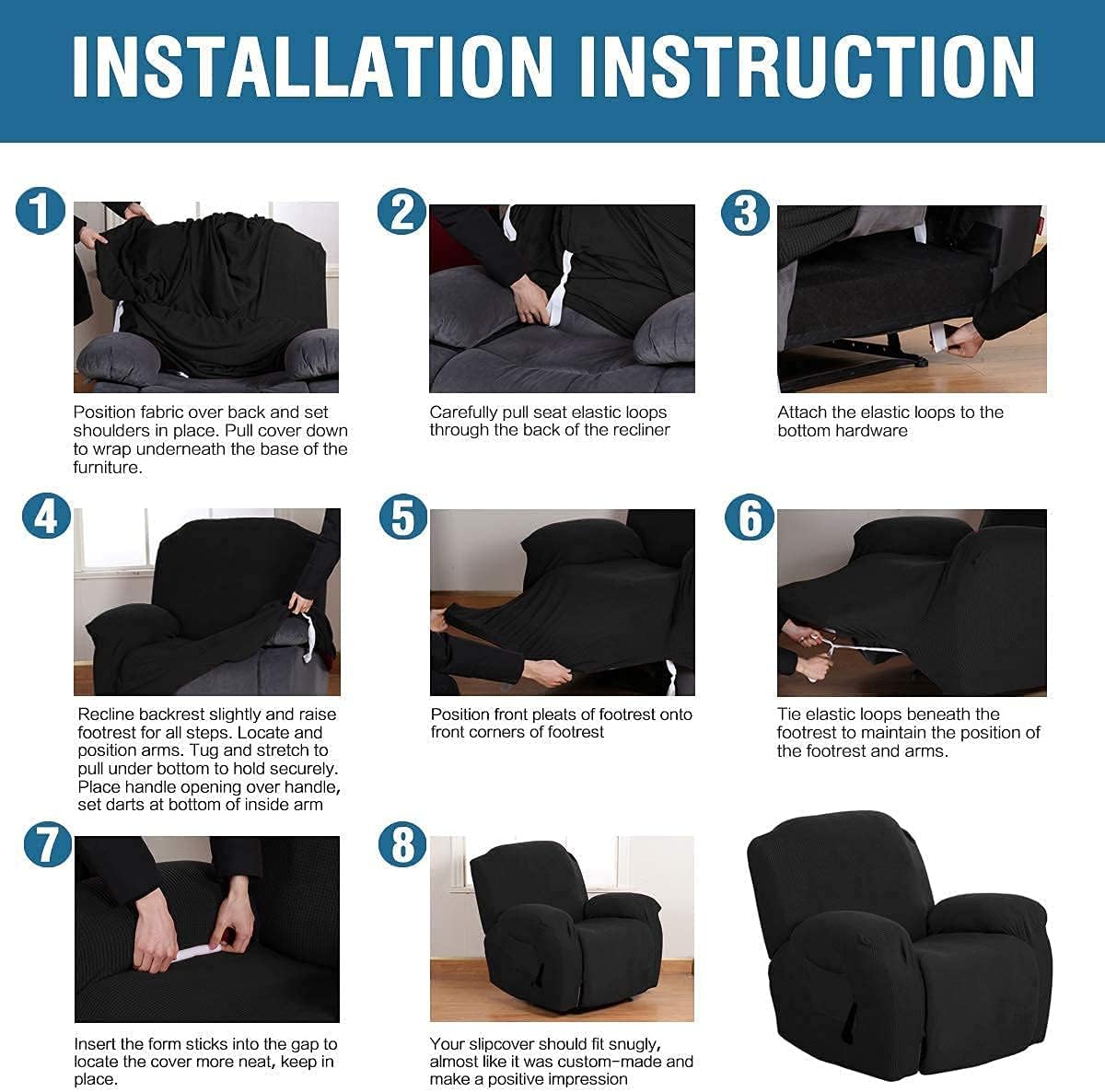 INSTALLATION INSTRUCTION

1

Position fabric over back and set shoulders in place. Pull cover down to wrap underneath the base of the furniture.

2

Carefully pull seat elastic loops through the back of the recliner

3

Attach the elastic loops to the bottom hardware

4

Recline backrest slightly and raise footrest for all steps. Locate and position arms. Tug and stretch to pull under bottom to hold securely. Place handle opening over handle, set darts at bottom of inside arm

5

Position front pleats of footrest onto front corners of footrest

6

Tie elastic loops beneath the footrest to maintain the position of the footrest and arms.

7

Insert the form sticks into the gap to locate the cover more neat, keep in place.

8

Your slipcover should fit snugly, almost like it was custom-made and make a positive impression