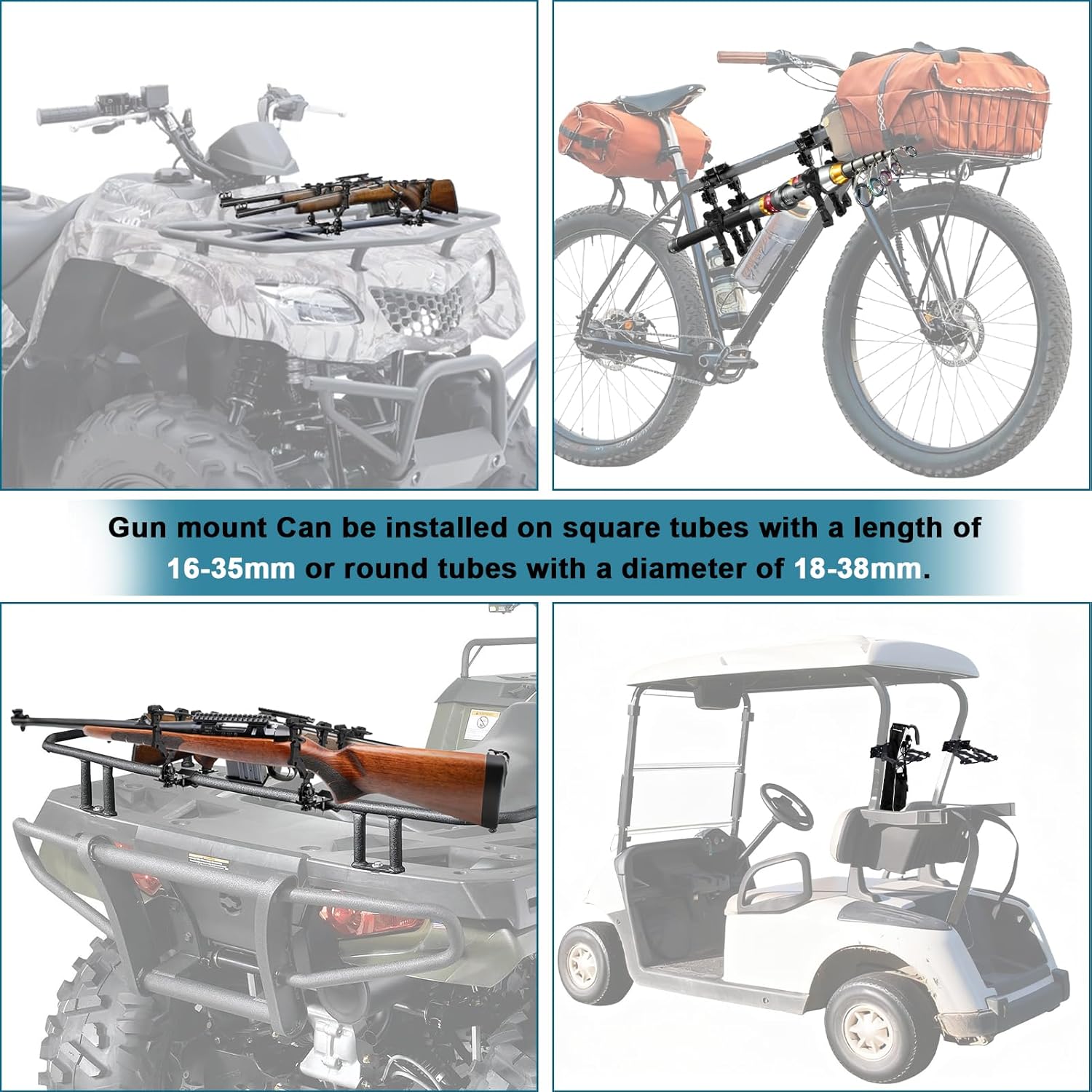 Gun mount Can be installed on square tubes with a length of 16-35mm or round tubes with a diameter of 18-38mm.