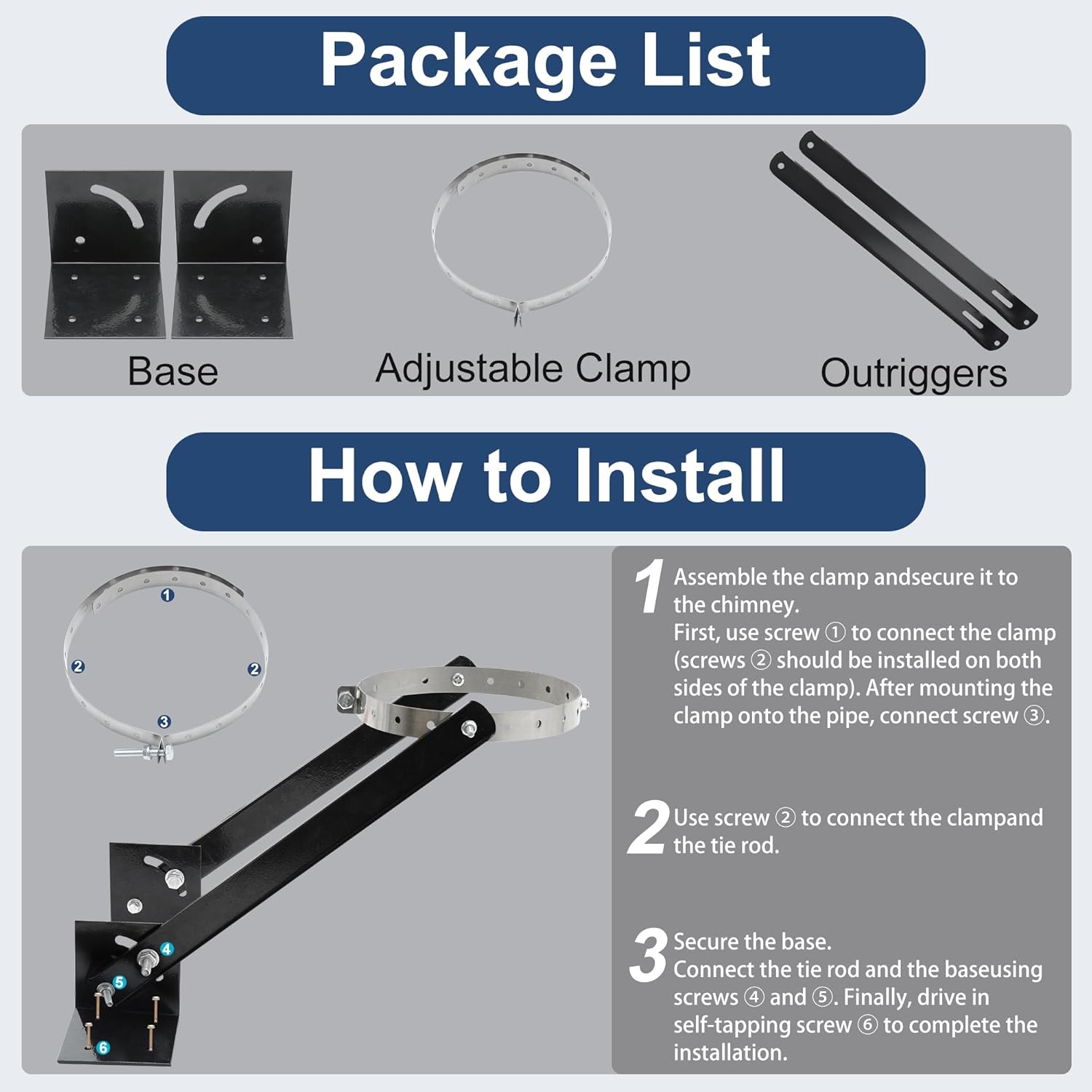 Package List

Base

Adjustable Clamp

Outriggers

How to Install

1
2
2
3

4
5
6

1 Assemble the clamp andsecure it to the chimney.
First, use screw ① to connect the clamp (screws ② should be installed on both sides of the clamp). After mounting the clamp onto the pipe, connect screw ③.

2 Use screw ② to connect the clampand the tie rod.

3 Secure the base.
Connect the tie rod and the baseusing screws ④ and ⑤. Finally, drive in self-tapping screw ⑥ to complete the installation.