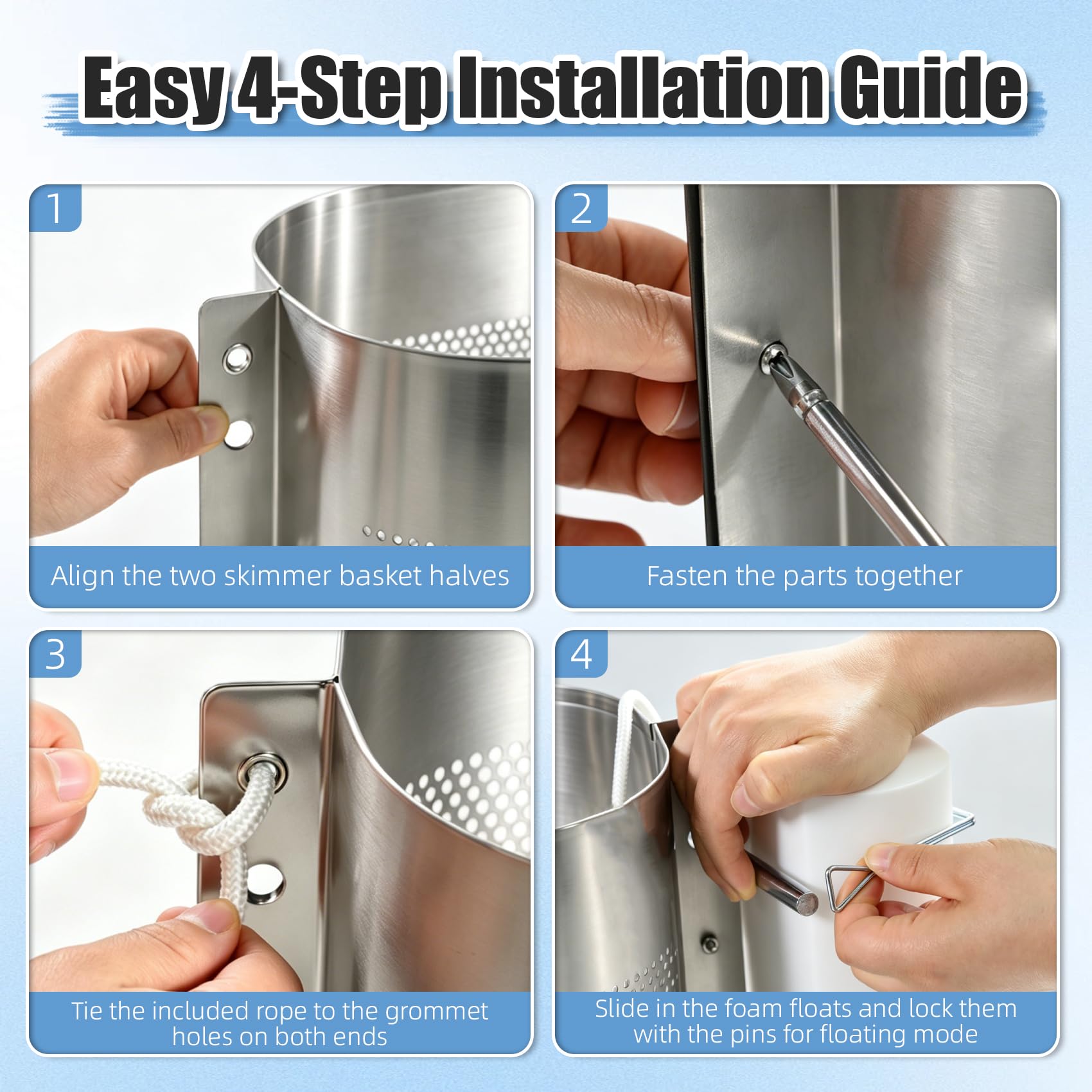 Easy 4-Step Installation Guide

1

Align the two skimmer basket halves

2

Fasten the parts together

3

Tie the included rope to the grommet holes on both ends

4

Slide in the foam floats and lock them with the pins for floating mode