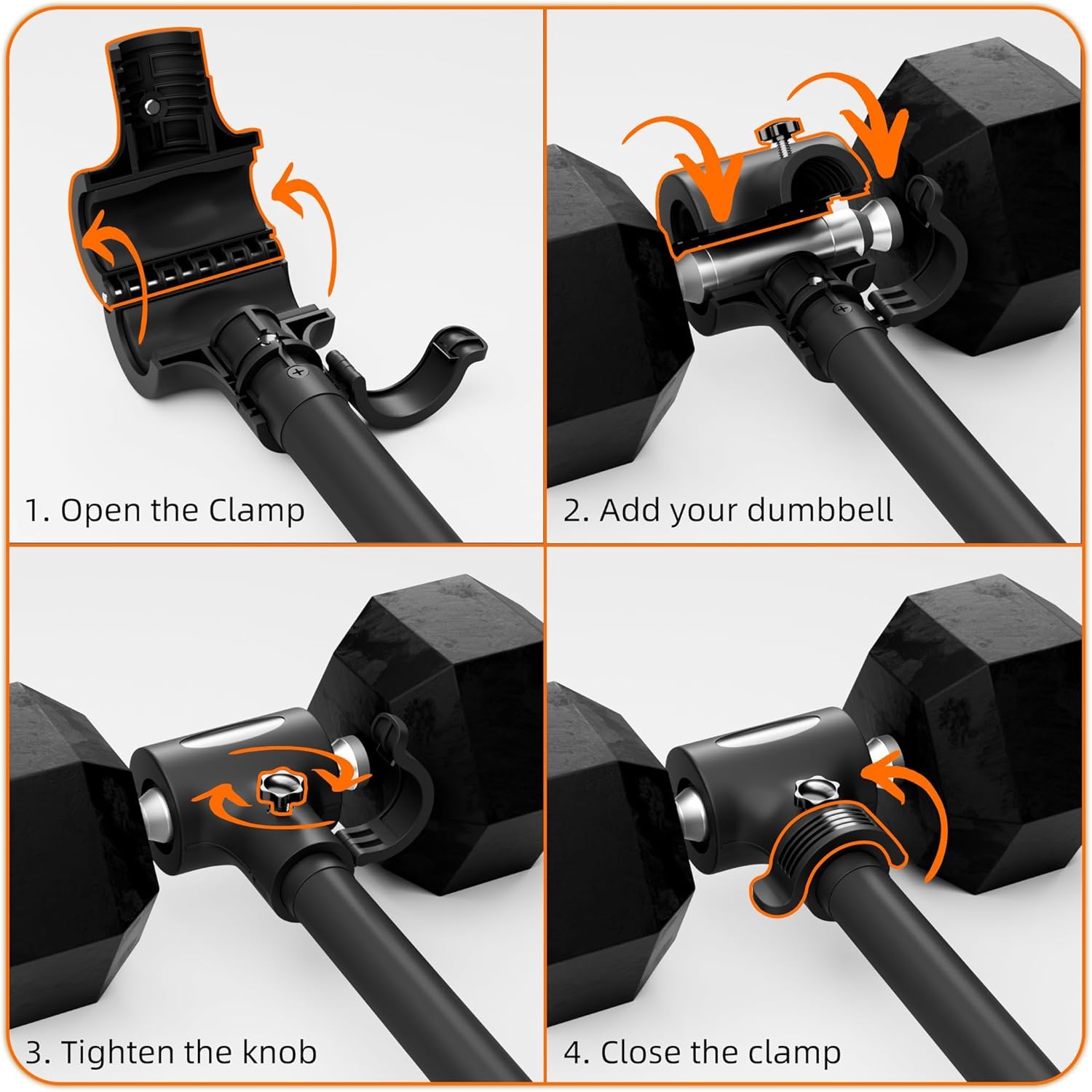 1. Open the Clamp

2. Add your dumbbell

3. Tighten the knob

4. Close the clamp